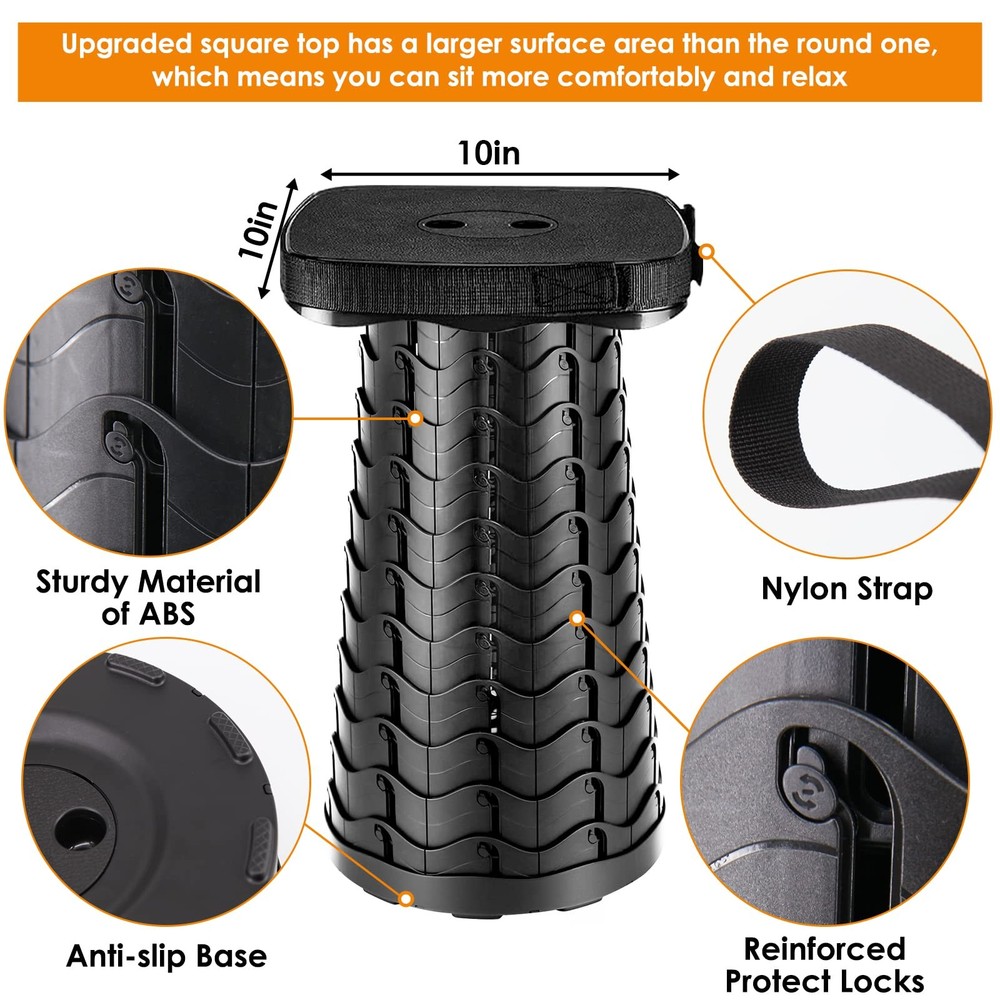 Upgraded square top has a larger surface area than the round one, which means you can sit more comfortably and relax

10in

10in

Sturdy Material of ABS

Nylon Strap

Anti-slip Base

Reinforced Protect Locks