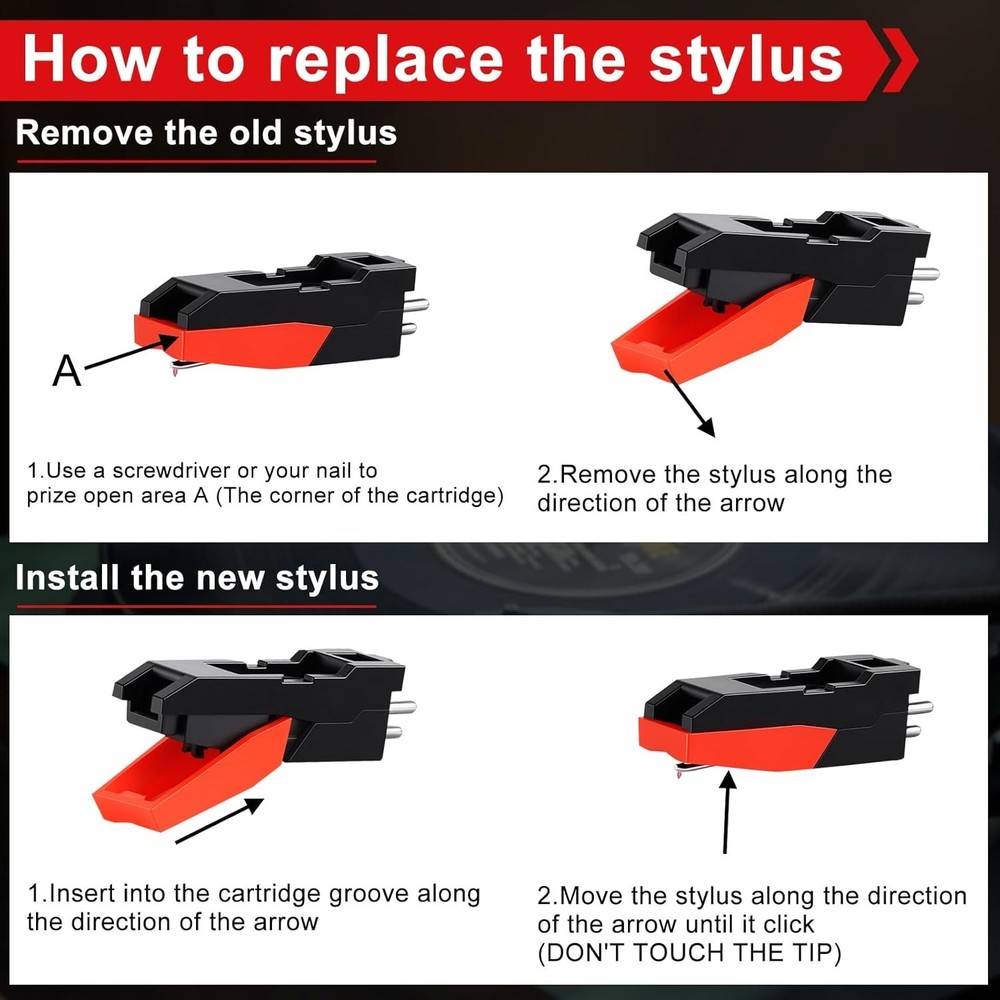 How to replace the stylus

Remove the old stylus

A

1.Use a screwdriver or your nail to prize open area A (The corner of the cartridge)

2.Remove the stylus along the direction of the arrow

Install the new stylus

1.Insert into the cartridge groove along the direction of the arrow

2.Move the stylus along the direction of the arrow until it click (DON'T TOUCH THE TIP)