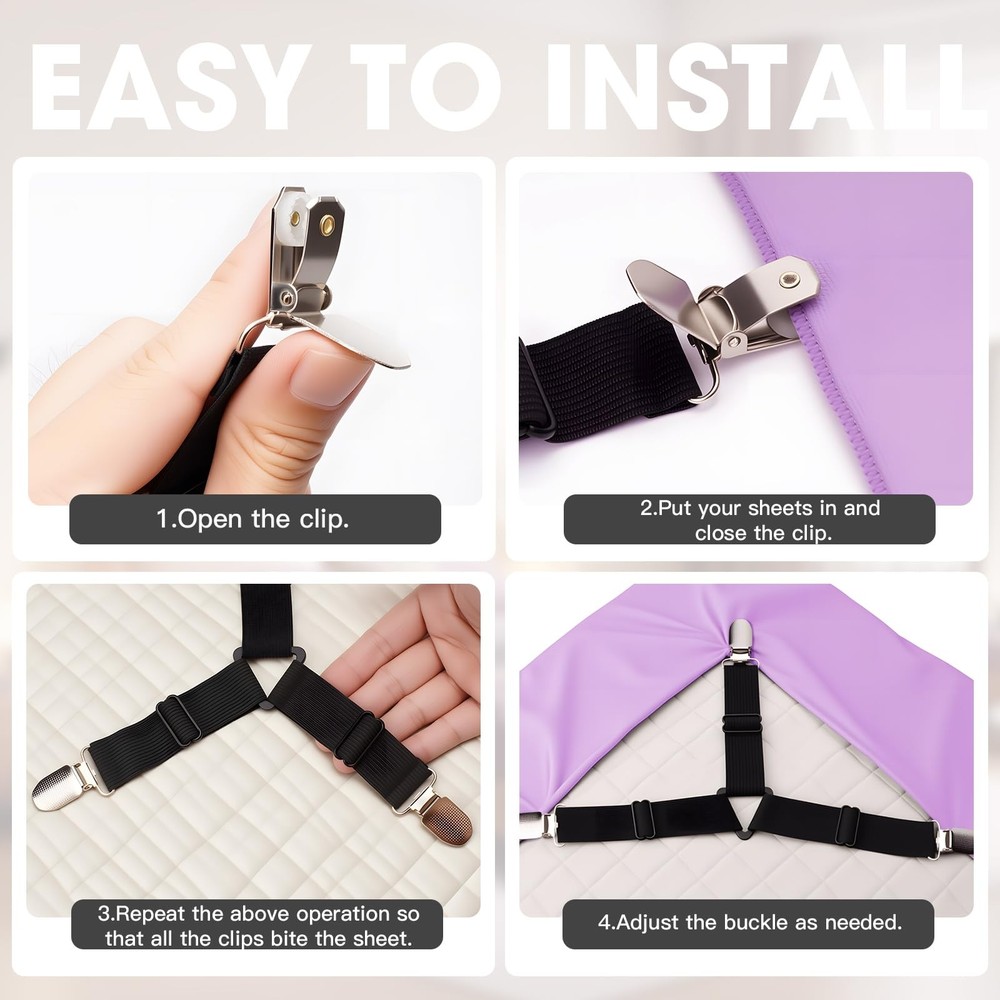 EASY TO INSTALL

1.Open the clip.

2.Put your sheets in and close the clip.

3.Repeat the above operation so that all the clips bite the sheet.

4.Adjust the buckle as needed.