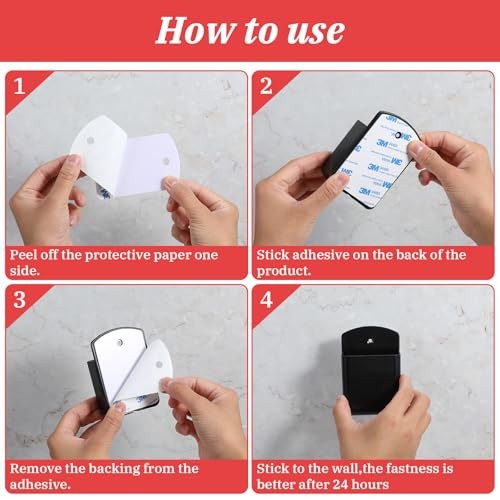 How to use

1

Peel off the protective paper one side.

2

3M 3M 3M 3M 3M

Stick adhesive on the back of the product.

3

Remove the backing from the adhesive.

4

Stick to the wall,the fastness is better after 24 hours