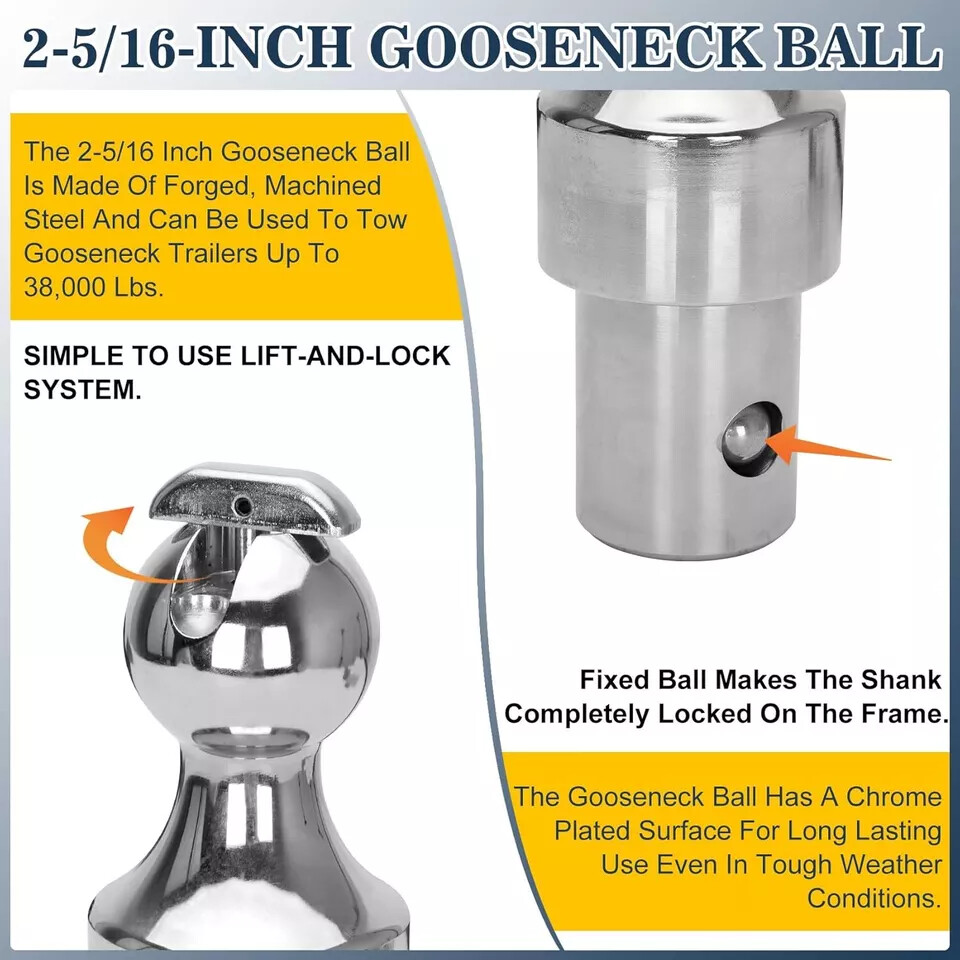 2-5/16-INCH GOOSENECK BALL

The 2-5/16 Inch Gooseneck Ball Is Made Of Forged, Machined Steel And Can Be Used To Tow Gooseneck Trailers Up To 38,000 Lbs.

SIMPLE TO USE LIFT-AND-LOCK SYSTEM.

Fixed Ball Makes The Shank Completely Locked On The Frame.

The Gooseneck Ball Has A Chrome Plated Surface For Long Lasting Use Even In Tough Weather Conditions.