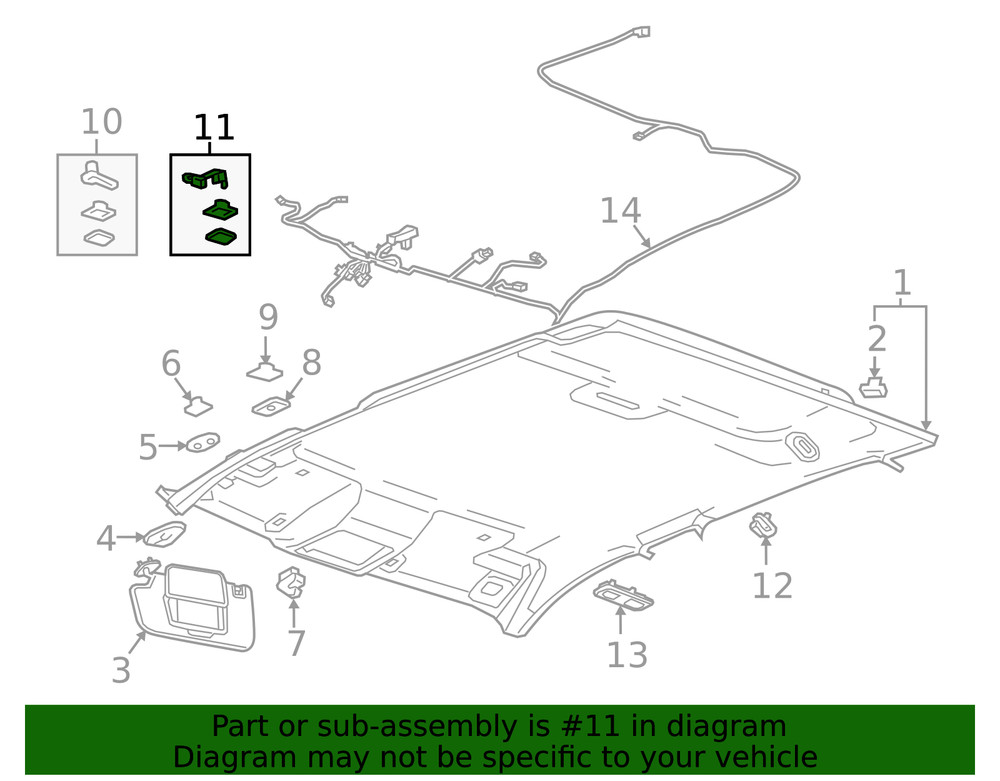 10
11
14
1
2
9
6
8
5
4
3
7
12
13

Part or sub-assembly is #11 in diagram
Diagram may not be specific to your vehicle