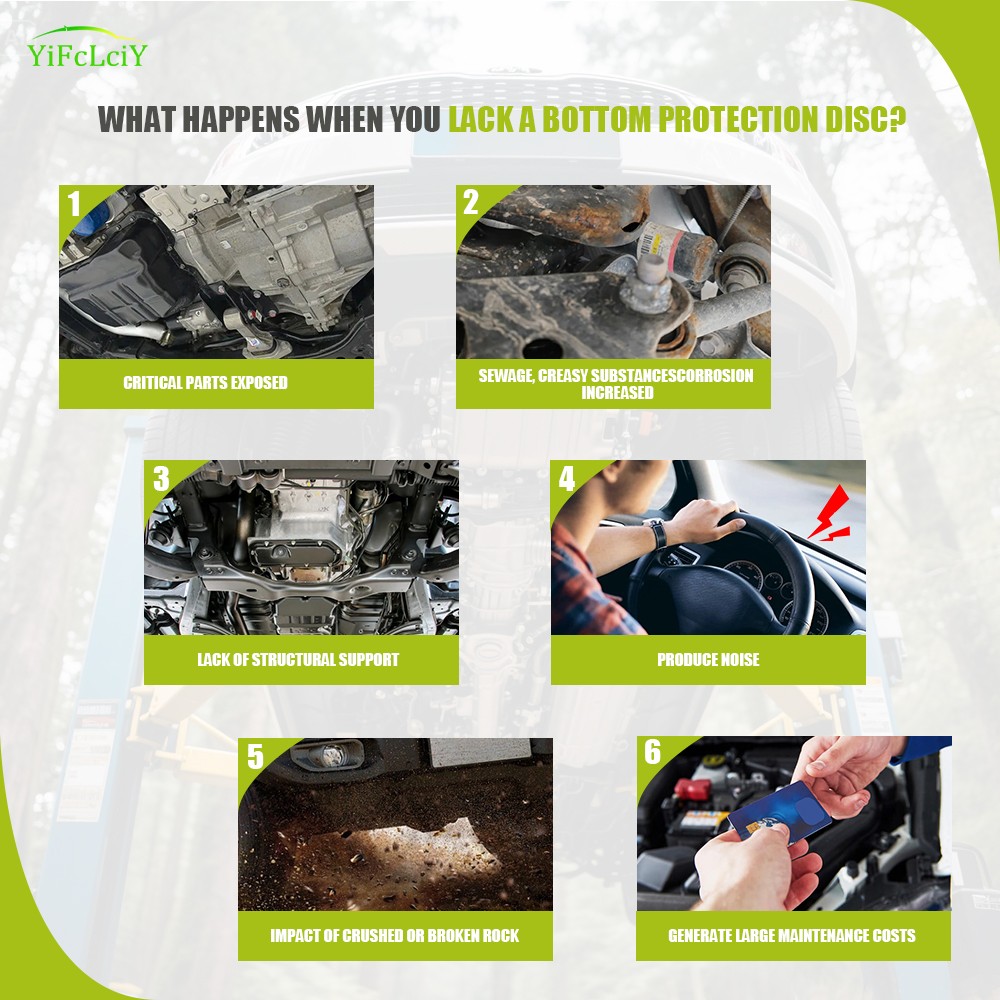 YiFcLciY

WHAT HAPPENS WHEN YOU LACK A BOTTOM PROTECTION DISC?

1

CRITICAL PARTS EXPOSED

2

SEWAGE, CREASY SUBSTANCESCORROSION INCREASED

3

LACK OF STRUCTURAL SUPPORT

4

PRODUCE NOISE

5

IMPACT OF CRUSHED OR BROKEN ROCK

6

GENERATE LARGE MAINTENANCE COSTS