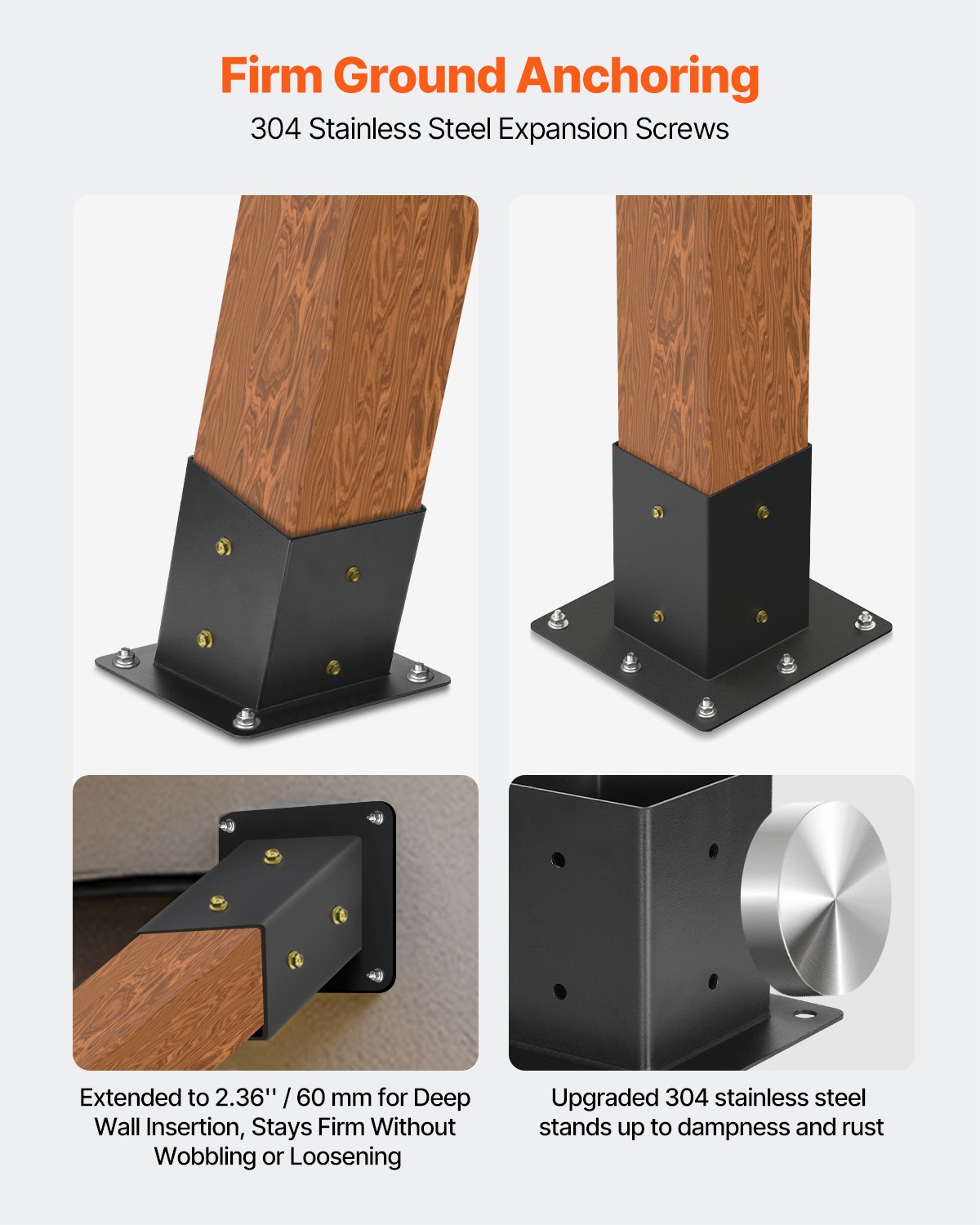 Firm Ground Anchoring

304 Stainless Steel Expansion Screws

Extended to 2.36'' / 60 mm for Deep Wall Insertion, Stays Firm Without Wobbling or Loosening

Upgraded 304 stainless steel stands up to dampness and rust