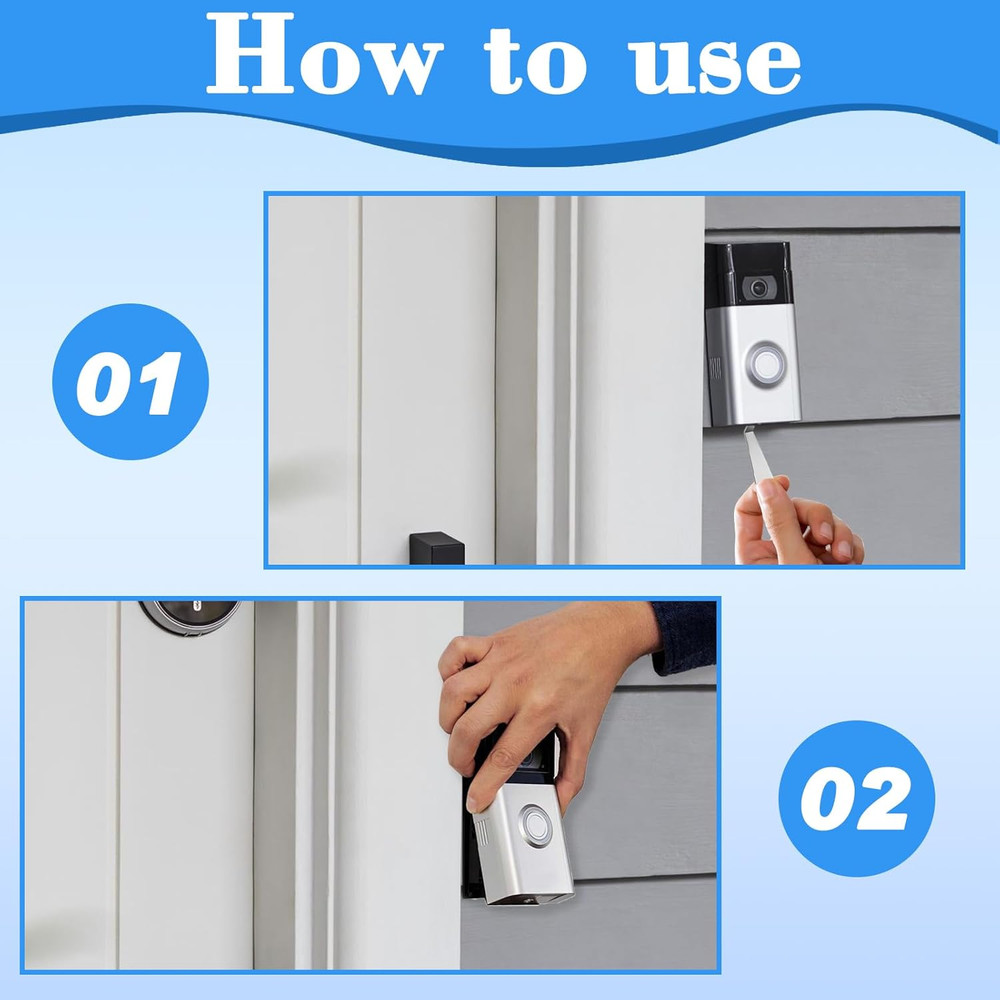 How to use

01

02