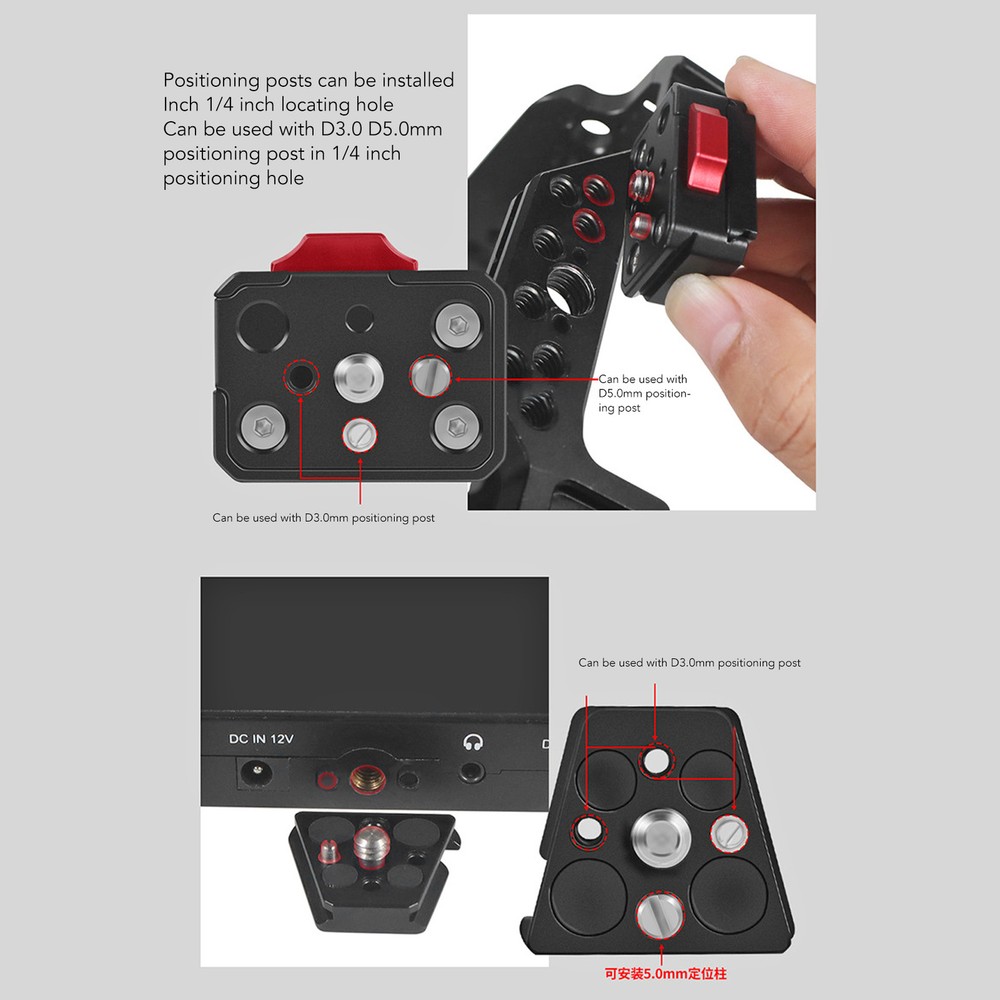 Positioning posts can be installed
Inch 1/4 inch locating hole
Can be used with D3.0 D5.0mm positioning post in 1/4 inch positioning hole

Can be used with D5.0mm positioning post

Can be used with D3.0mm positioning post

DC IN 12V

Can be used with D3.0mm positioning post

可安装5.0mm定位柱