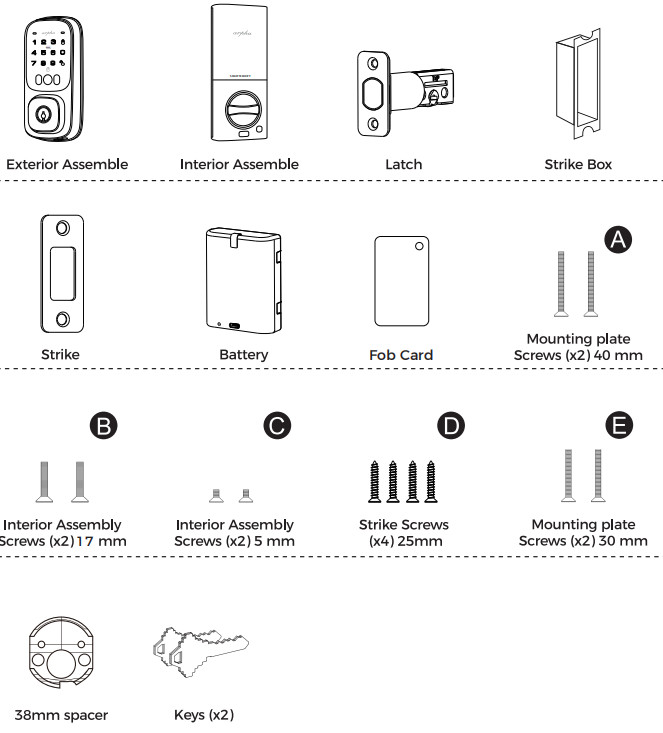 Exterior Assemble

Interior Assemble

Latch

Strike Box

Strike

Battery

Fob Card

A

Mounting plate Screws (x2) 40 mm

B

Interior Assembly Screws (x2) 17 mm

C

Interior Assembly Screws (x2) 5 mm

D

Strike Screws (x4) 25mm

E

Mounting plate Screws (x2) 30 mm

38mm spacer

Keys (x2)