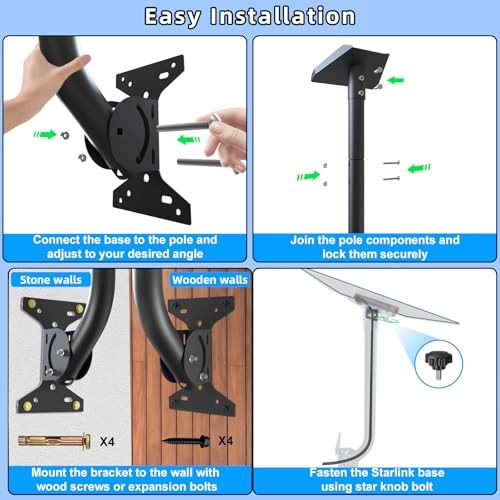 Easy Installation

Connect the base to the pole and adjust to your desired angle

Join the pole components and lock them securely

Stone walls

Wooden walls

X4

X4

Mount the bracket to the wall with wood screws or expansion bolts

Fasten the Starlink base using star knob bolt