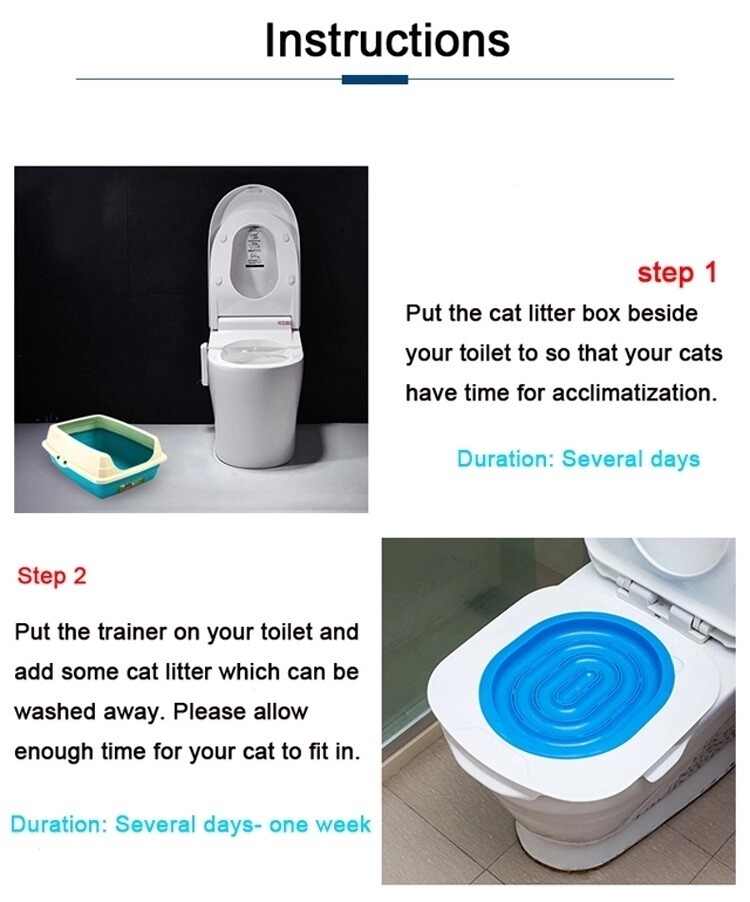 Instructions

step 1

Put the cat litter box beside your toilet to so that your cats have time for acclimatization.

Duration: Several days

Step 2

Put the trainer on your toilet and add some cat litter which can be washed away. Please allow enough time for your cat to fit in.

Duration: Several days- one week