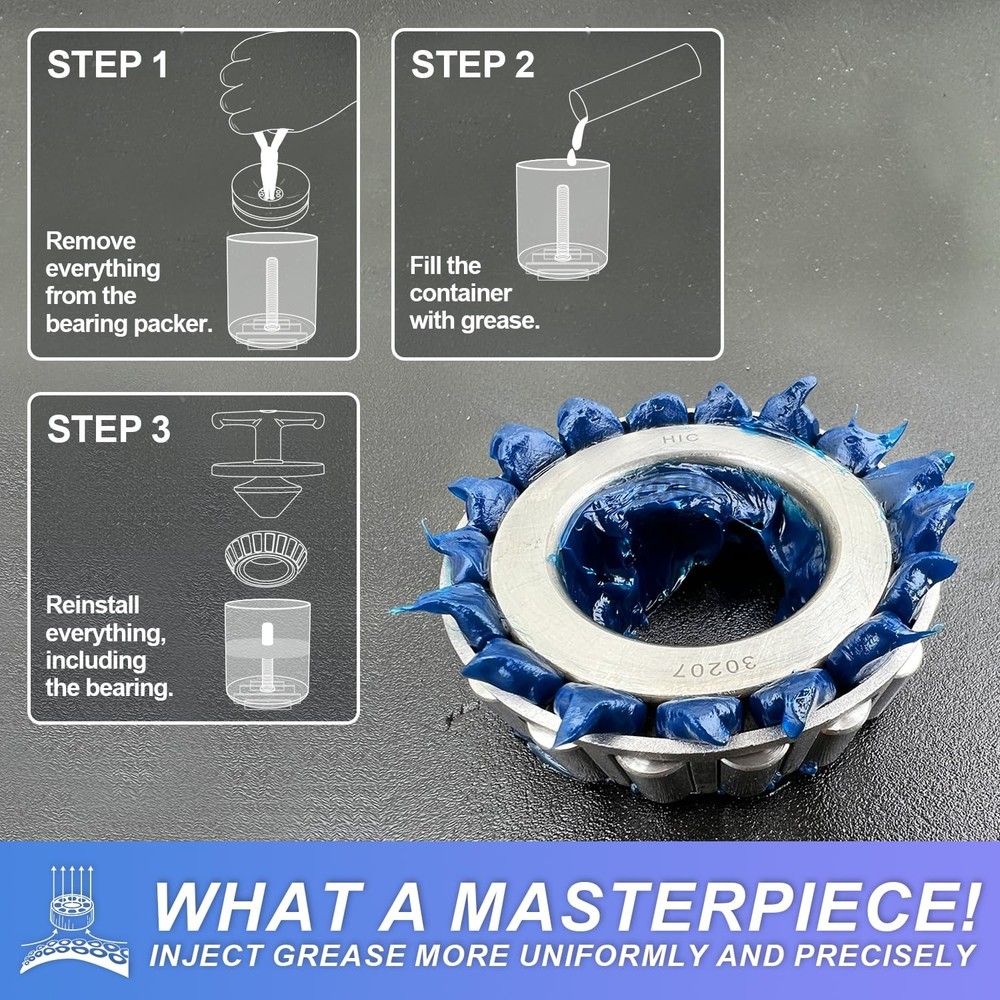 STEP 1

Remove everything from the bearing packer.

STEP 2

Fill the container with grease.

STEP 3

Reinstall everything, including the bearing.

HIC

30207

WHAT A MASTERPIECE!
INJECT GREASE MORE UNIFORMLY AND PRECISELY