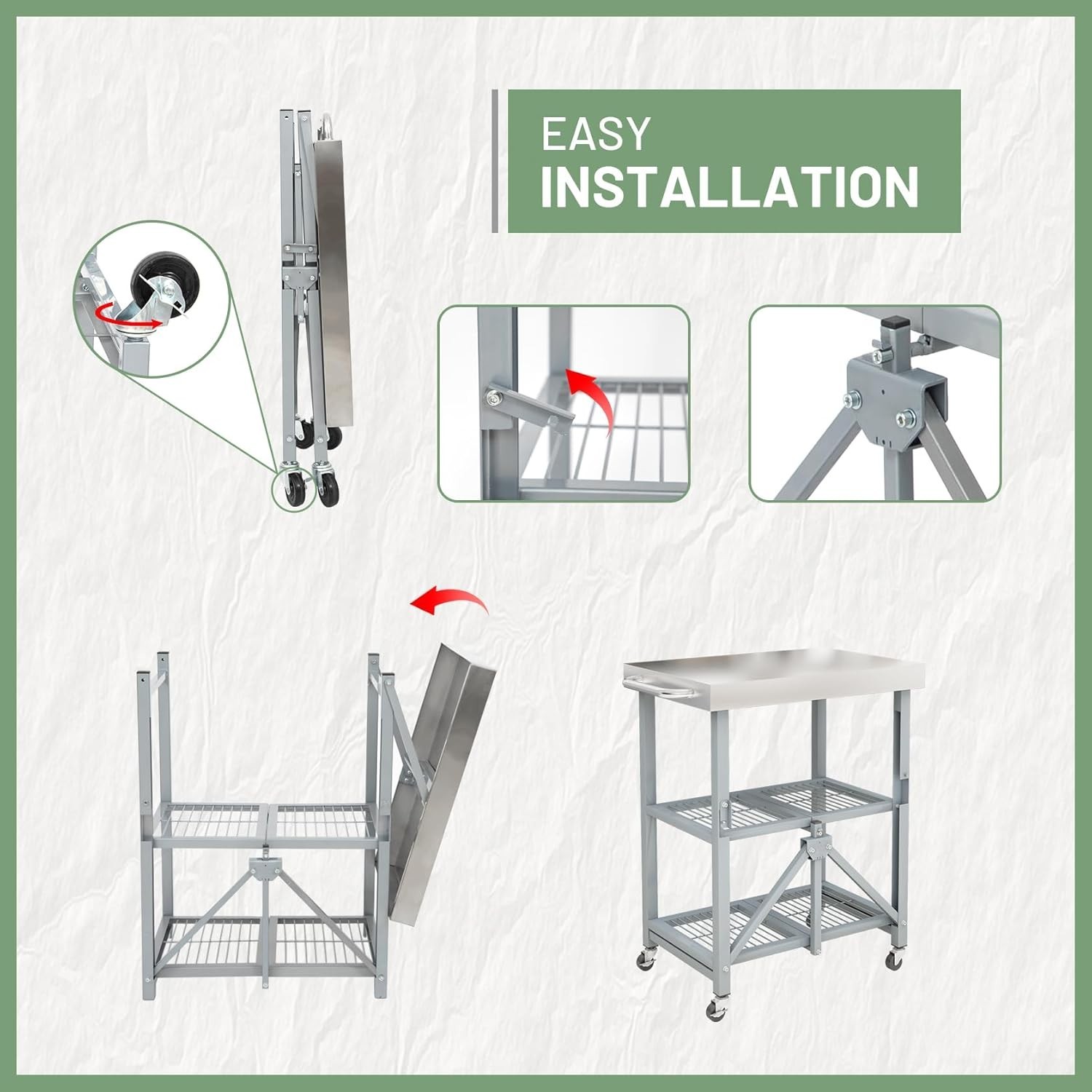 EASY
INSTALLATION