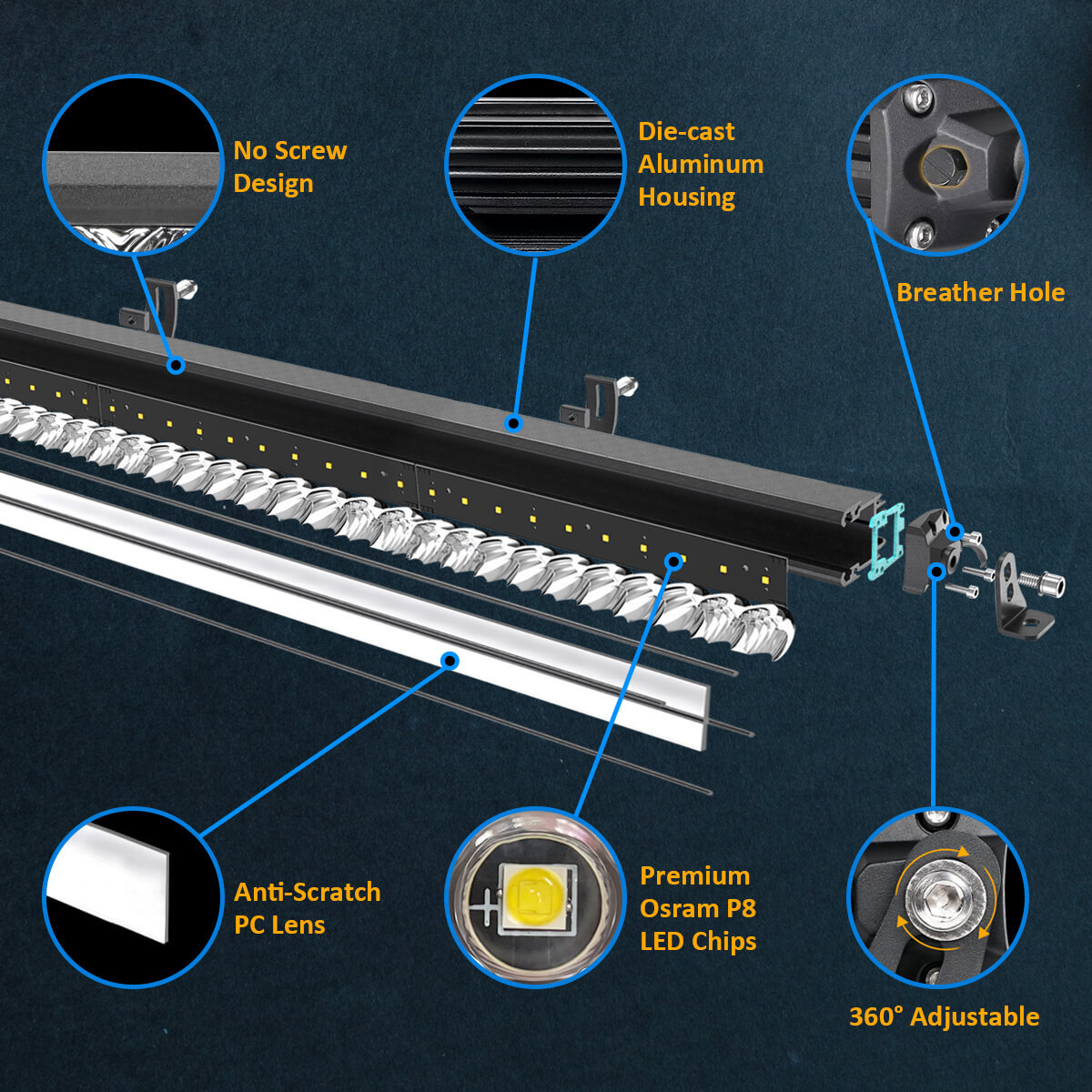 No Screw Design

Die-cast Aluminum Housing

Breather Hole

Anti-Scratch PC Lens

Premium Osram P8 LED Chips

360° Adjustable