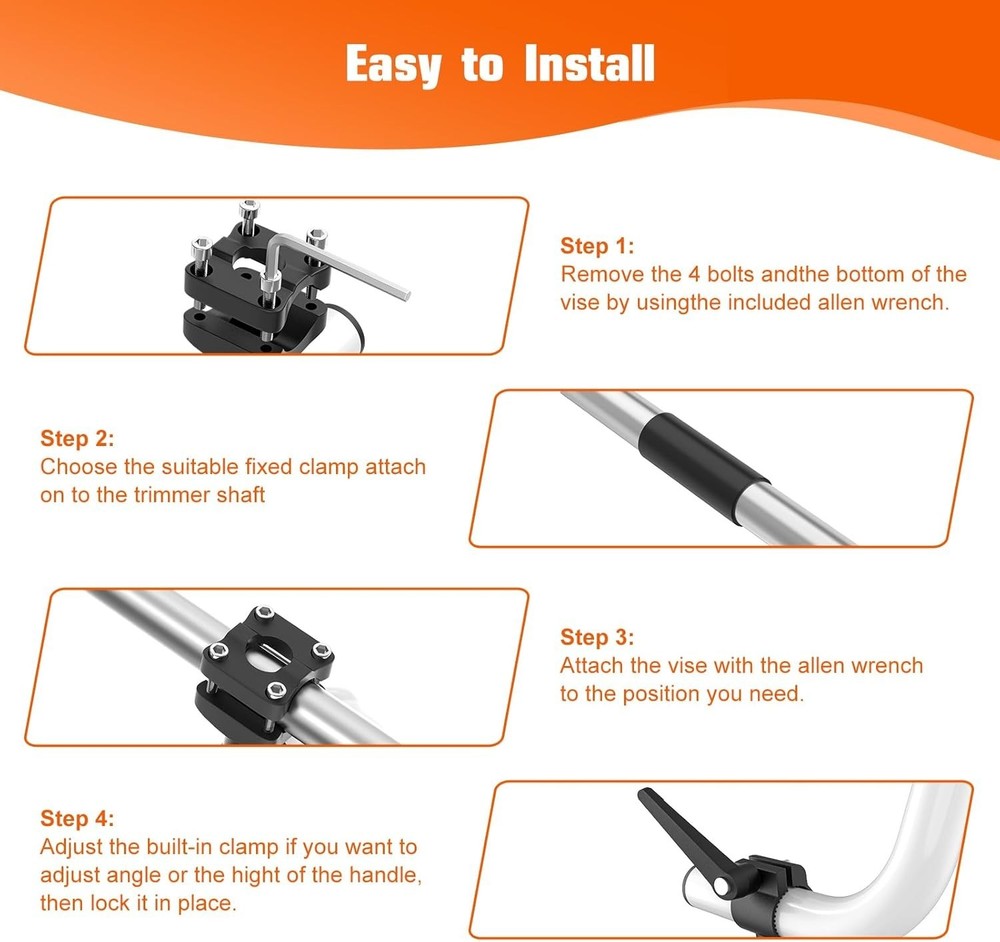 Easy to Install

Step 1:
Remove the 4 bolts andthe bottom of the vise by usingthe included allen wrench.

Step 2:
Choose the suitable fixed clamp attach on to the trimmer shaft

Step 3:
Attach the vise with the allen wrench to the position you need.

Step 4:
Adjust the built-in clamp if you want to adjust angle or the hight of the handle, then lock it in place.