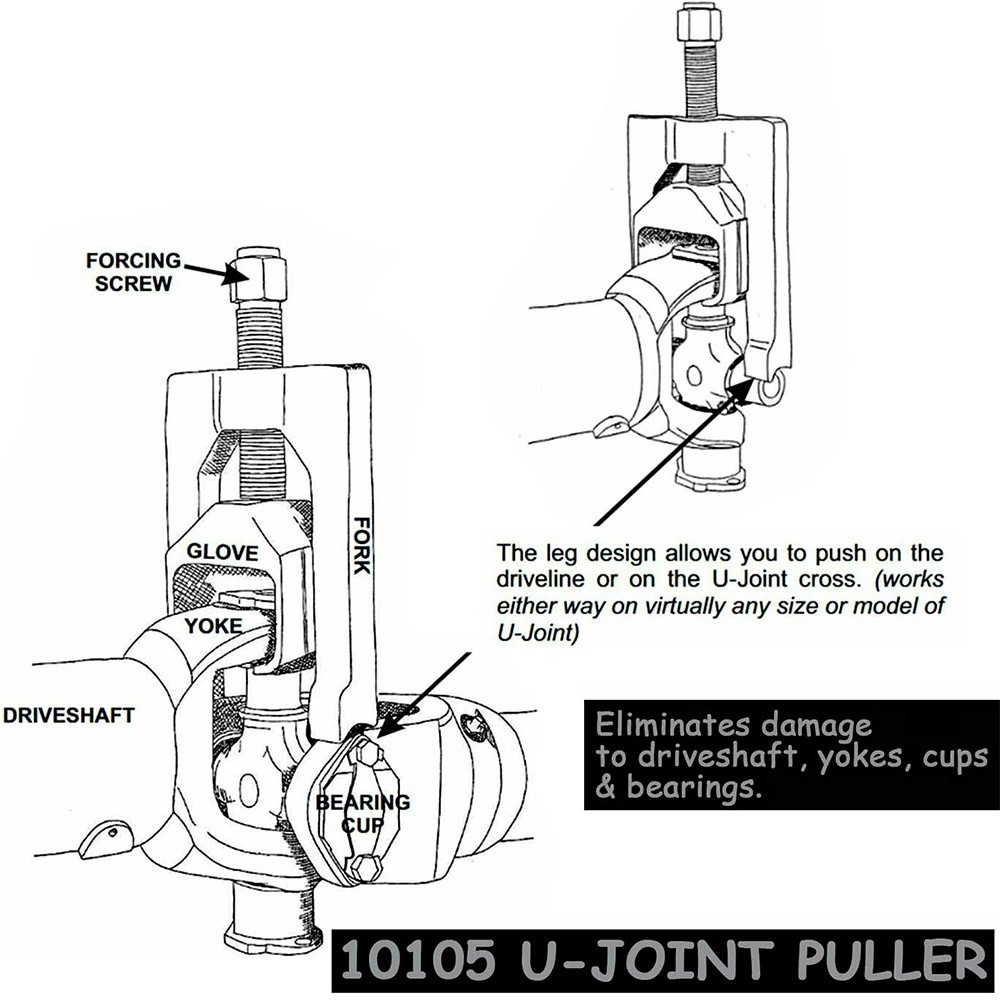 FORCING SCREW

GLOVE

FORK

YOKE

DRIVESHAFT

BEARING CUP

The leg design allows you to push on the driveline or on the U-Joint cross. (works either way on virtually any size or model of U-Joint)

Eliminates damage to driveshaft, yokes, cups & bearings.

10105 U-JOINT PULLER