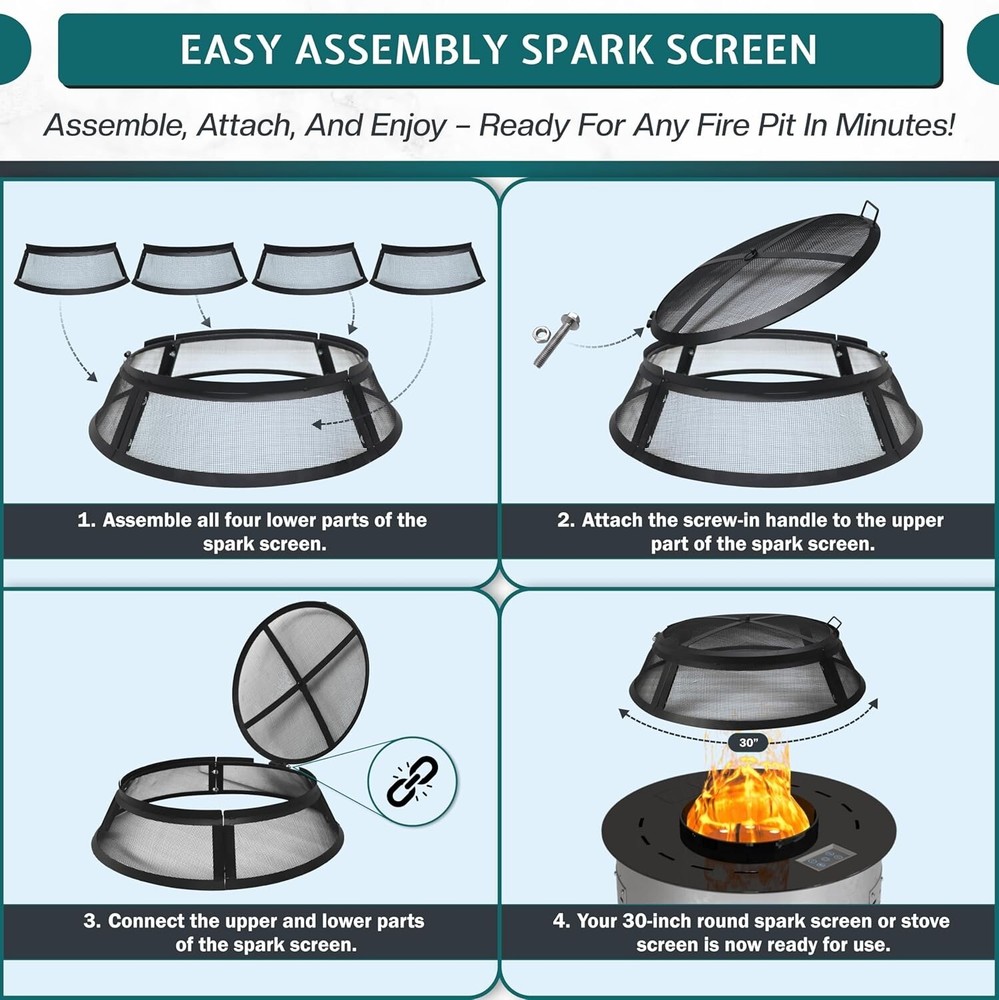 EASY ASSEMBLY SPARK SCREEN

Assemble, Attach, And Enjoy – Ready For Any Fire Pit In Minutes!

1. Assemble all four lower parts of the spark screen.

2. Attach the screw-in handle to the upper part of the spark screen.

3. Connect the upper and lower parts of the spark screen.

30"

4. Your 30-inch round spark screen or stove screen is now ready for use.