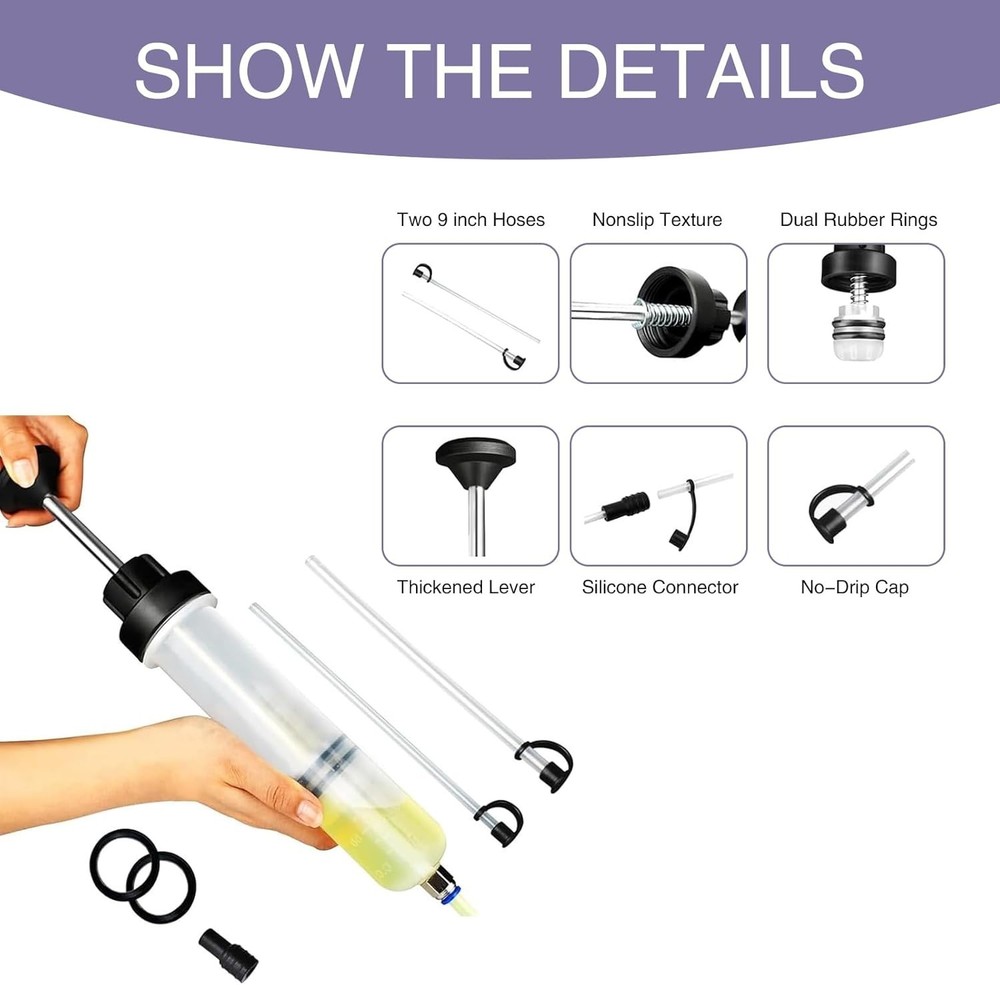 SHOW THE DETAILS

Two 9 inch Hoses

Nonslip Texture

Dual Rubber Rings

Thickened Lever

Silicone Connector

No-Drip Cap