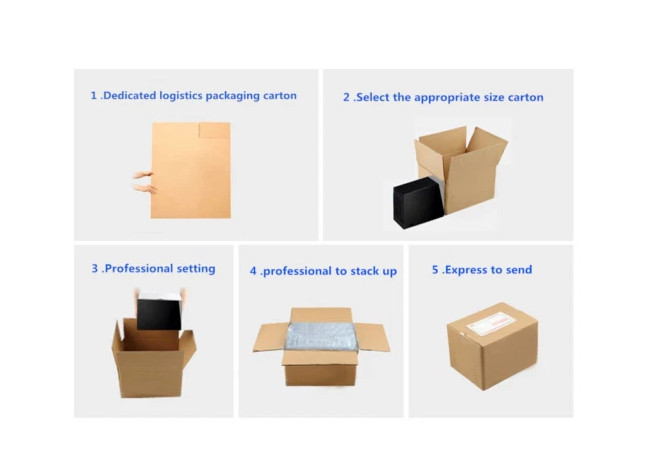 1 .Dedicated logistics packaging carton

2 .Select the appropriate size carton

3 .Professional setting

4 .professional to stack up

5 .Express to send