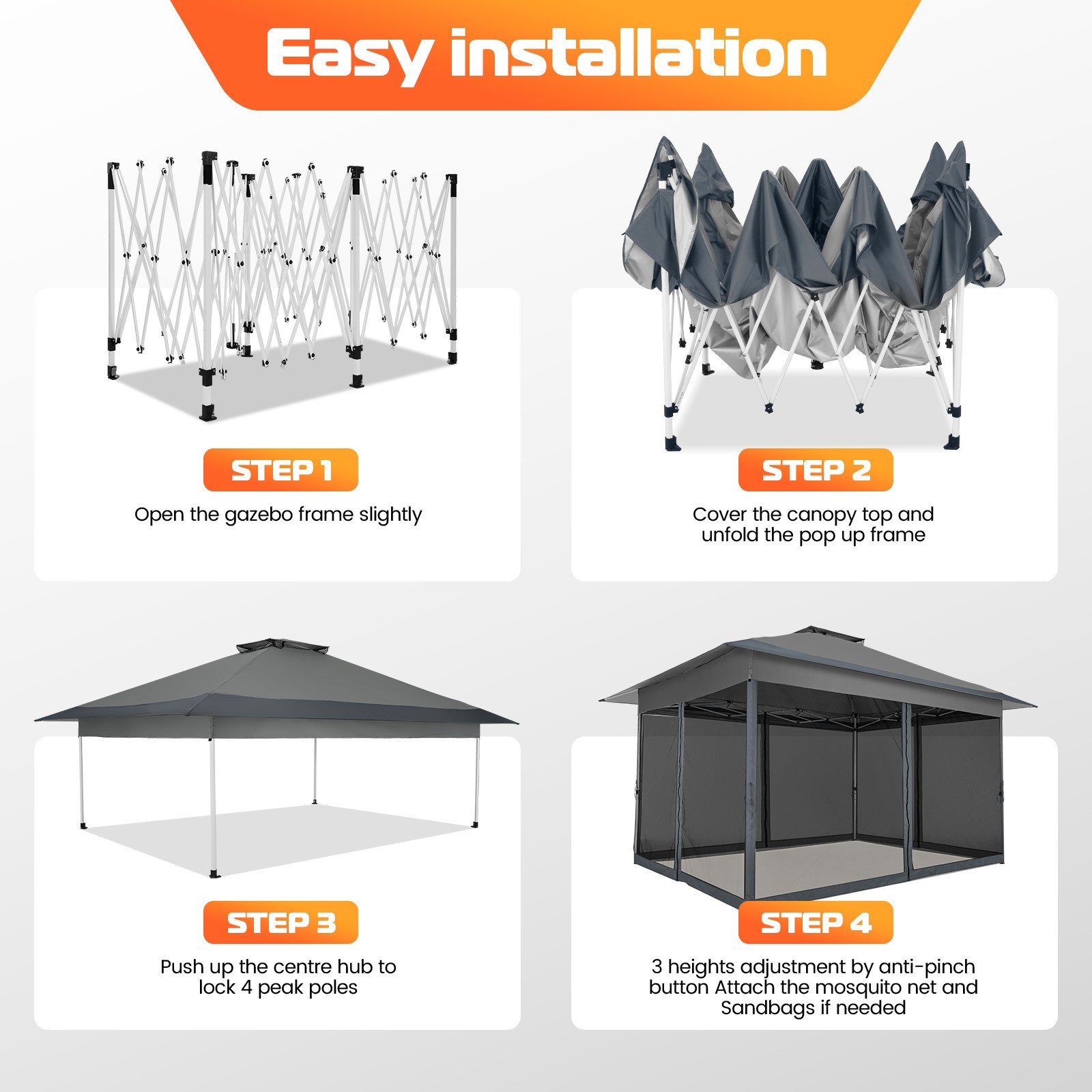 Easy installation

STEP 1

Open the gazebo frame slightly

STEP 2

Cover the canopy top and unfold the pop up frame

STEP 3

Push up the centre hub to lock 4 peak poles

STEP 4

3 heights adjustment by anti-pinch button Attach the mosquito net and Sandbags if needed