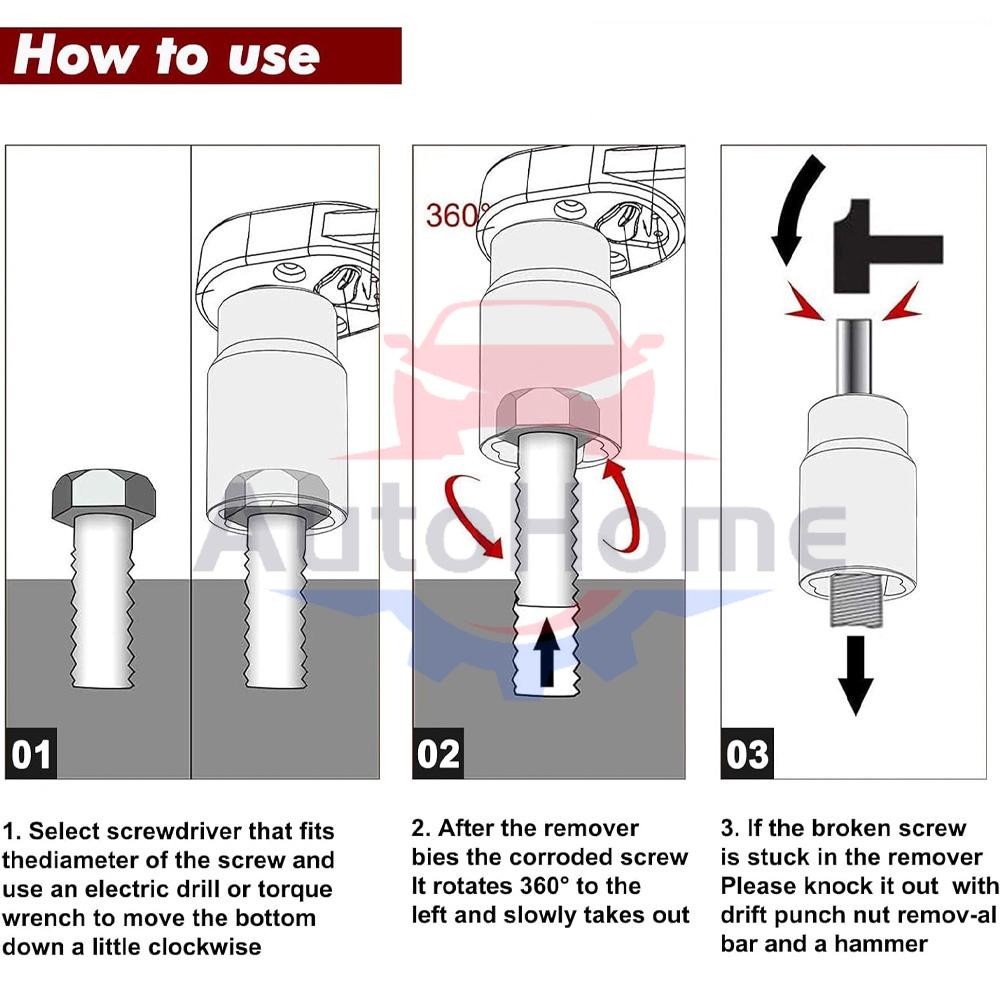 How to use

360°

AutoHome

01

02

03

1. Select screwdriver that fits thediameter of the screw and use an electric drill or torque wrench to move the bottom down a little clockwise

2. After the remover bies the corroded screw It rotates 360° to the left and slowly takes out

3. If the broken screw is stuck in the remover Please knock it out with drift punch nut remov-al bar and a hammer