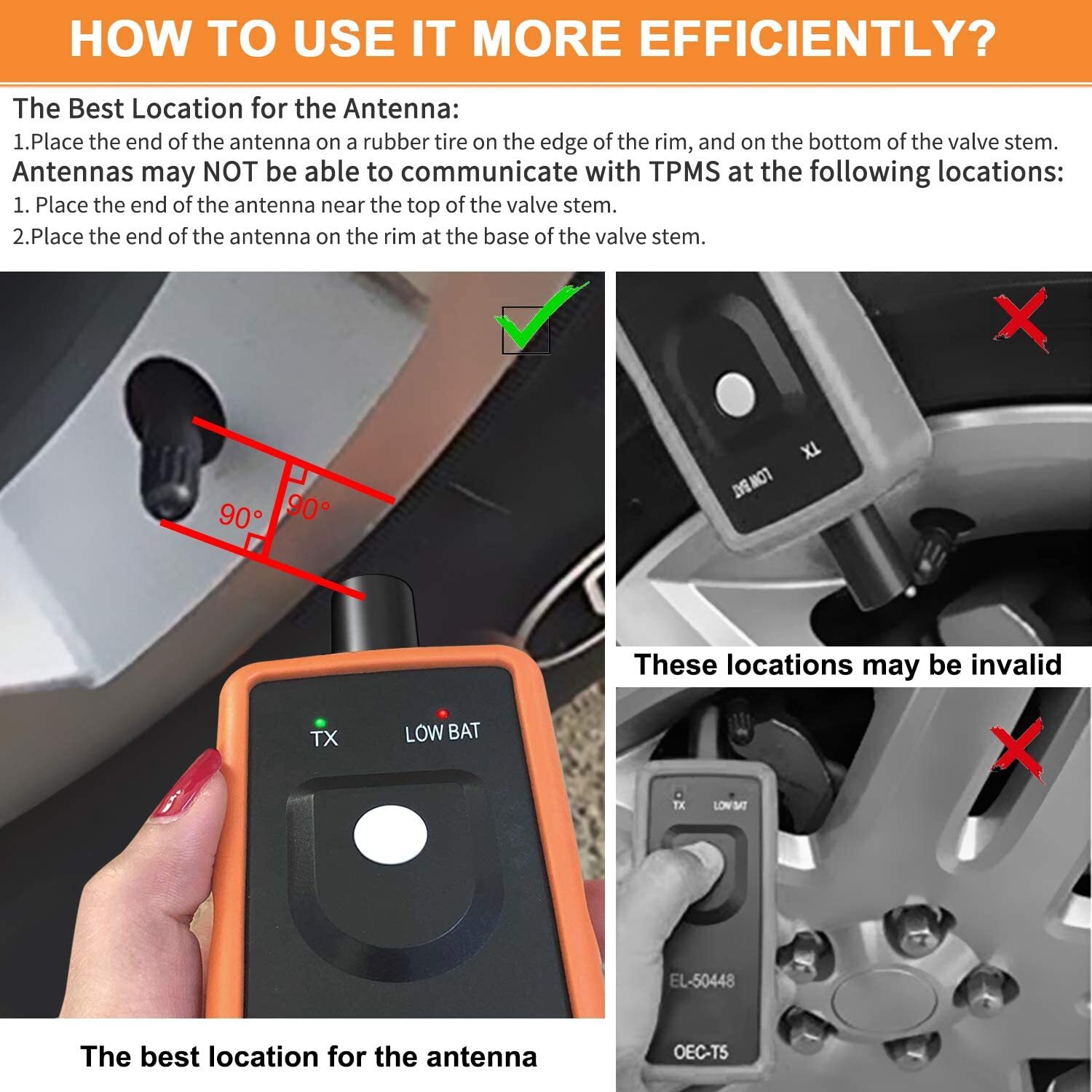 HOW TO USE IT MORE EFFICIENTLY?

The Best Location for the Antenna:

1.Place the end of the antenna on a rubber tire on the edge of the rim, and on the bottom of the valve stem.

Antennas may NOT be able to communicate with TPMS at the following locations:

1. Place the end of the antenna near the top of the valve stem.

2.Place the end of the antenna on the rim at the base of the valve stem.

90°
90°

TX
LOW BAT

The best location for the antenna

TX
LOW BAT

These locations may be invalid

TX
LOW BAT
EL-50448
OEC-T5