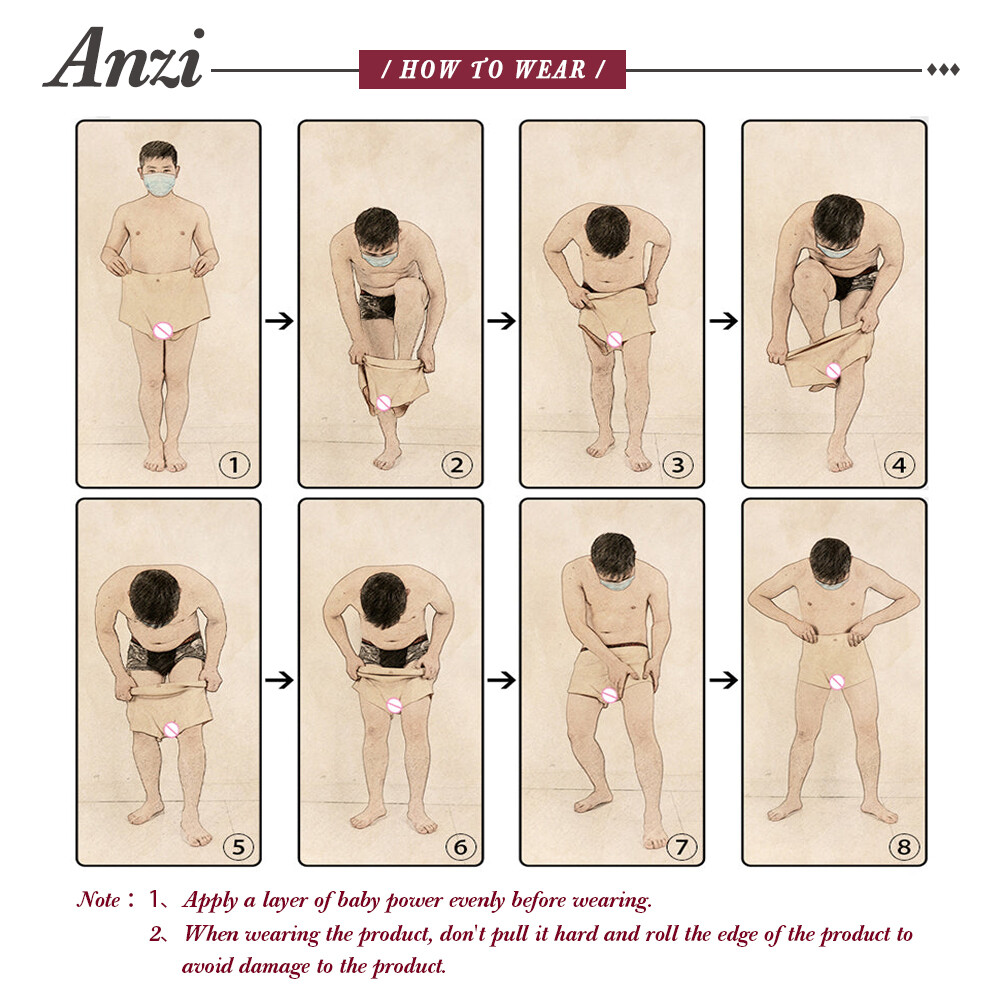 Anzi

/ HOW TO WEAR /

①

②

③

④

⑤

⑥

⑦

⑧

Note： 1、Apply a layer of baby power evenly before wearing.
2、When wearing the product, don't pull it hard and roll the edge of the product to avoid damage to the product.