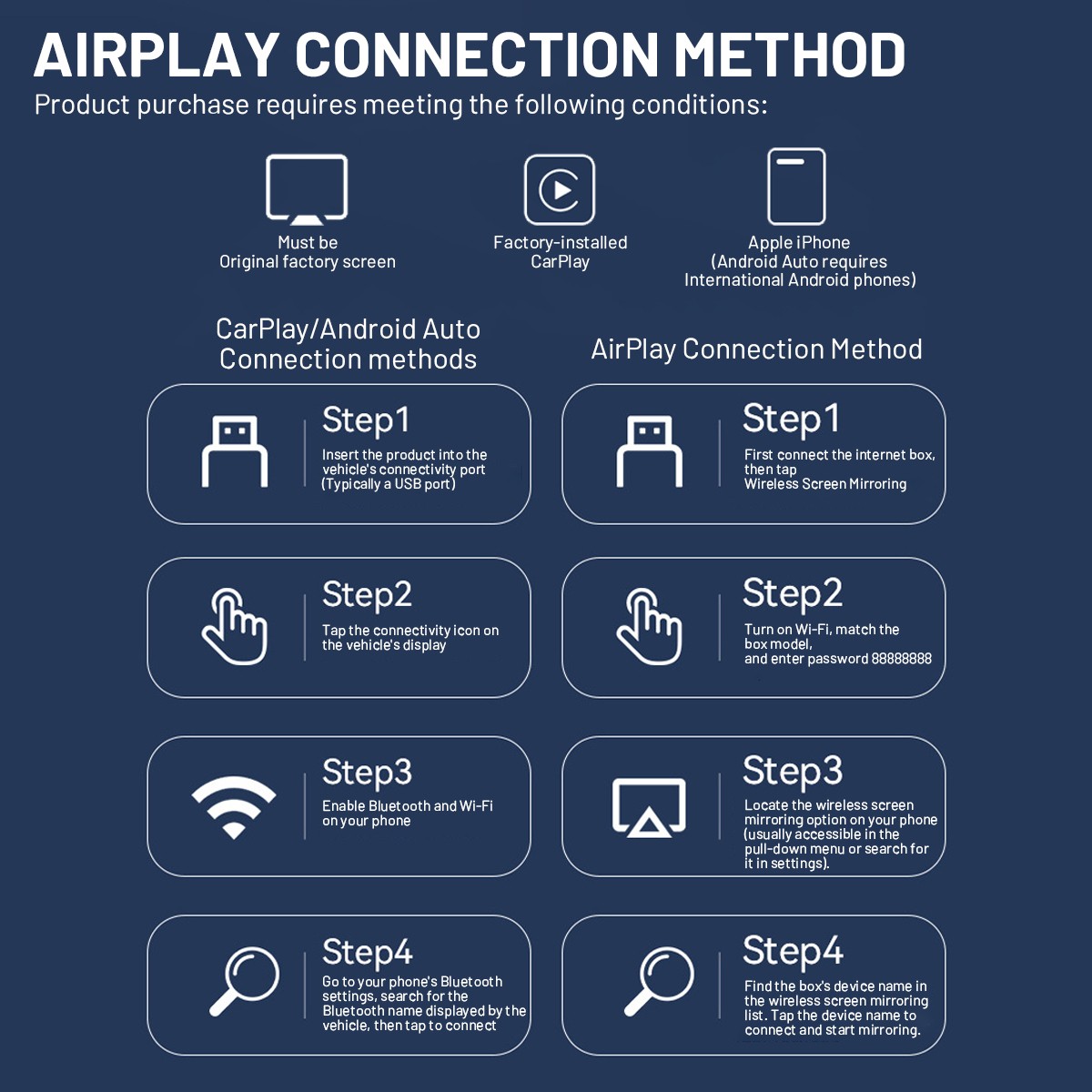 AIRPLAY CONNECTION METHOD
Product purchase requires meeting the following conditions:

Must be
Original factory screen

Factory-installed
CarPlay

Apple iPhone
(Android Auto requires
International Android phones)

CarPlay/Android Auto
Connection methods

Step1
Insert the product into the vehicle's connectivity port (Typically a USB port)

Step2
Tap the connectivity icon on the vehicle's display

Step3
Enable Bluetooth and Wi-Fi on your phone

Step4
Go to your phone's Bluetooth settings, search for the Bluetooth name displayed by the vehicle, then tap to connect

AirPlay Connection Method

Step1
First connect the internet box, then tap
Wireless Screen Mirroring

Step2
Turn on Wi-Fi, match the box model,
and enter password 88888888

Step3
Locate the wireless screen mirroring option on your phone (usually accessible in the pull-down menu or search for it in settings).

Step4
Find the box's device name in the wireless screen mirroring list. Tap the device name to connect and start mirroring.