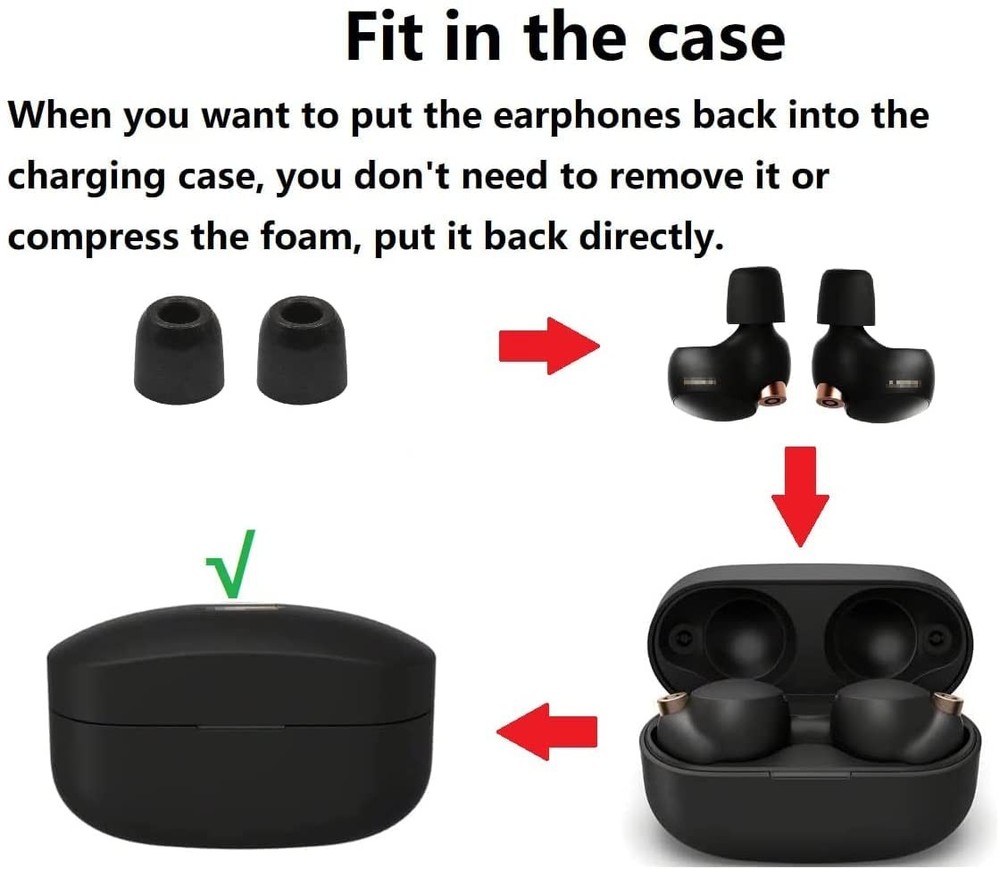 Fit in the case

When you want to put the earphones back into the charging case, you don't need to remove it or compress the foam, put it back directly.

√