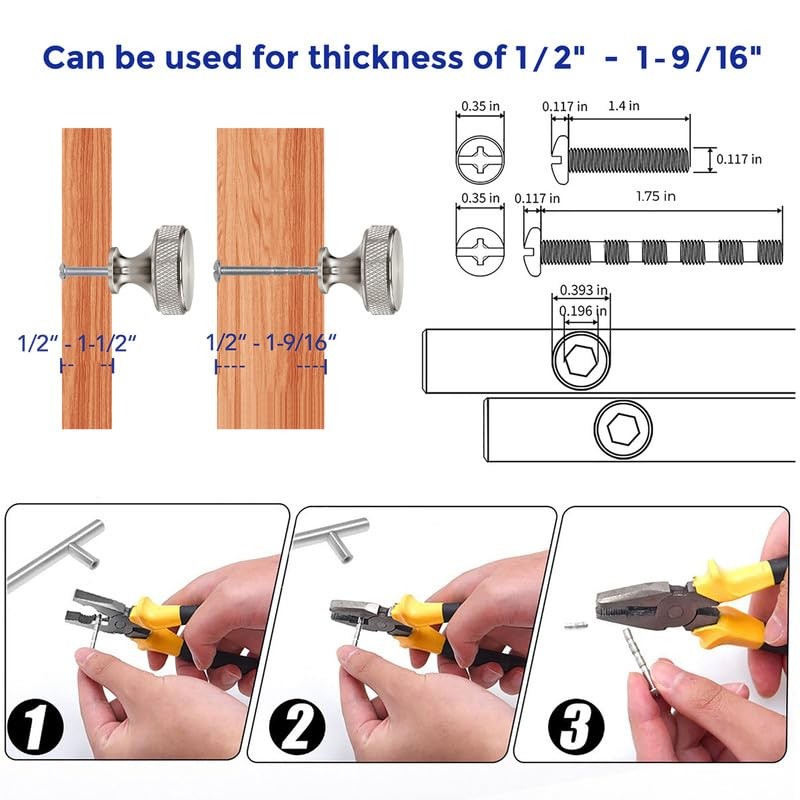 Can be used for thickness of 1/2" - 1-9/16"

1/2" - 1-1/2"

1/2" - 1-9/16"

0.35 in

0.117 in

1.4 in

0.117 in

0.35 in

0.117 in

1.75 in

0.393 in

0.196 in

1

2

3