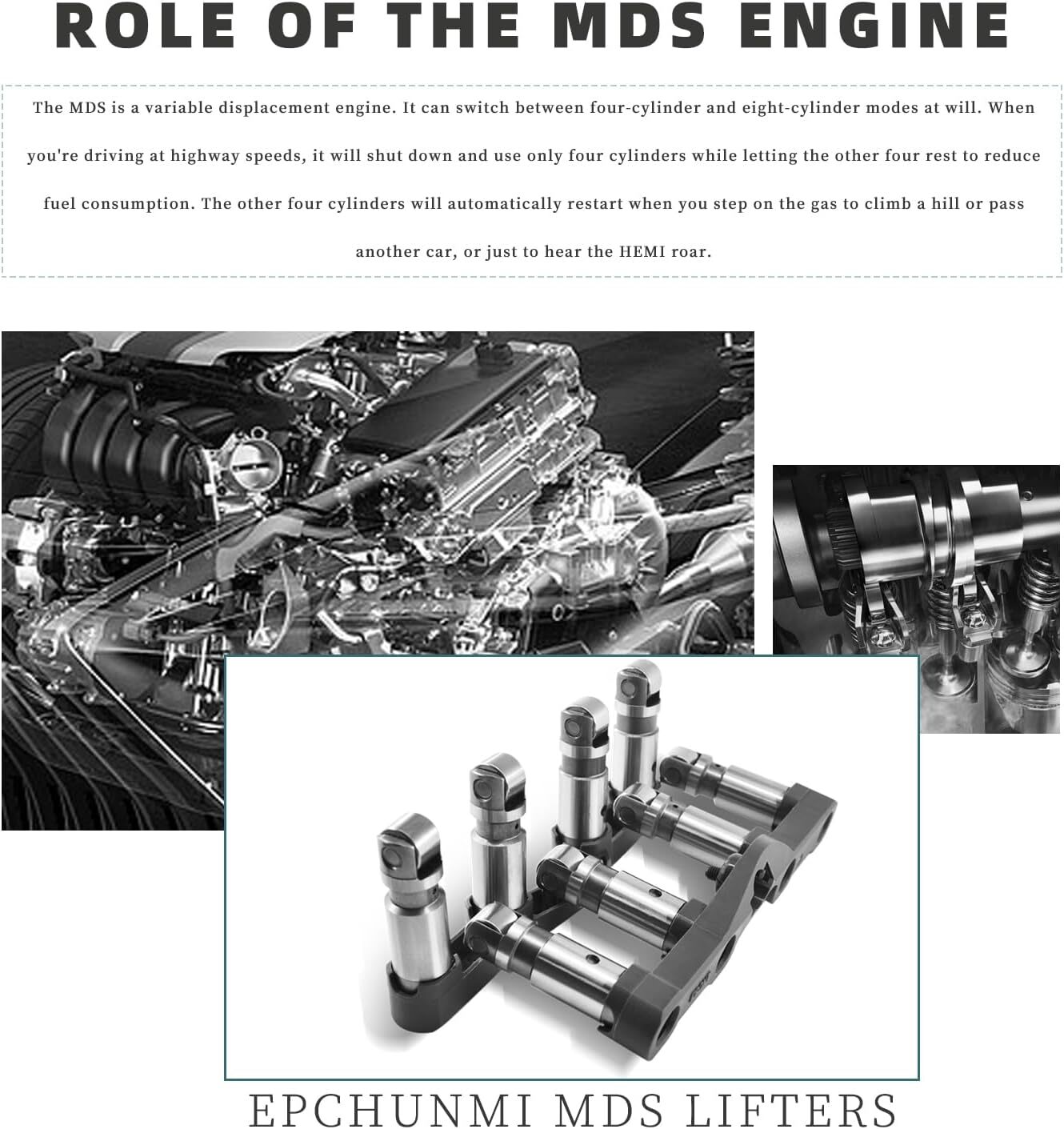 ROLE OF THE MDS ENGINE

The MDS is a variable displacement engine. It can switch between four-cylinder and eight-cylinder modes at will. When you're driving at highway speeds, it will shut down and use only four cylinders while letting the other four rest to reduce fuel consumption. The other four cylinders will automatically restart when you step on the gas to climb a hill or pass another car, or just to hear the HEMI roar.

EPCHUNMI MDS LIFTERS