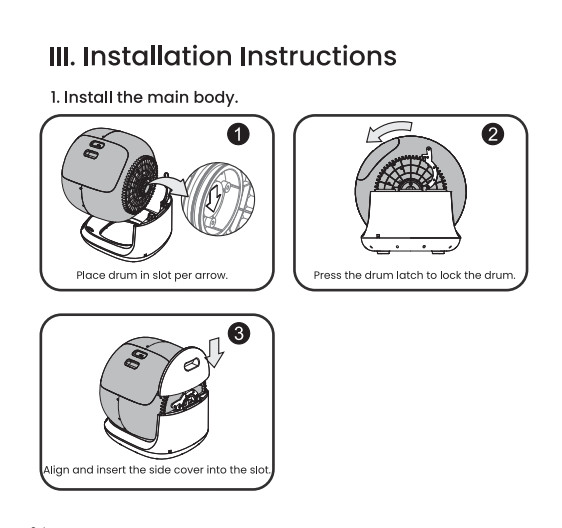 III. Installation Instructions

1. Install the main body.

1

Place drum in slot per arrow.

2

Press the drum latch to lock the drum.

3

Align and insert the side cover into the slot.