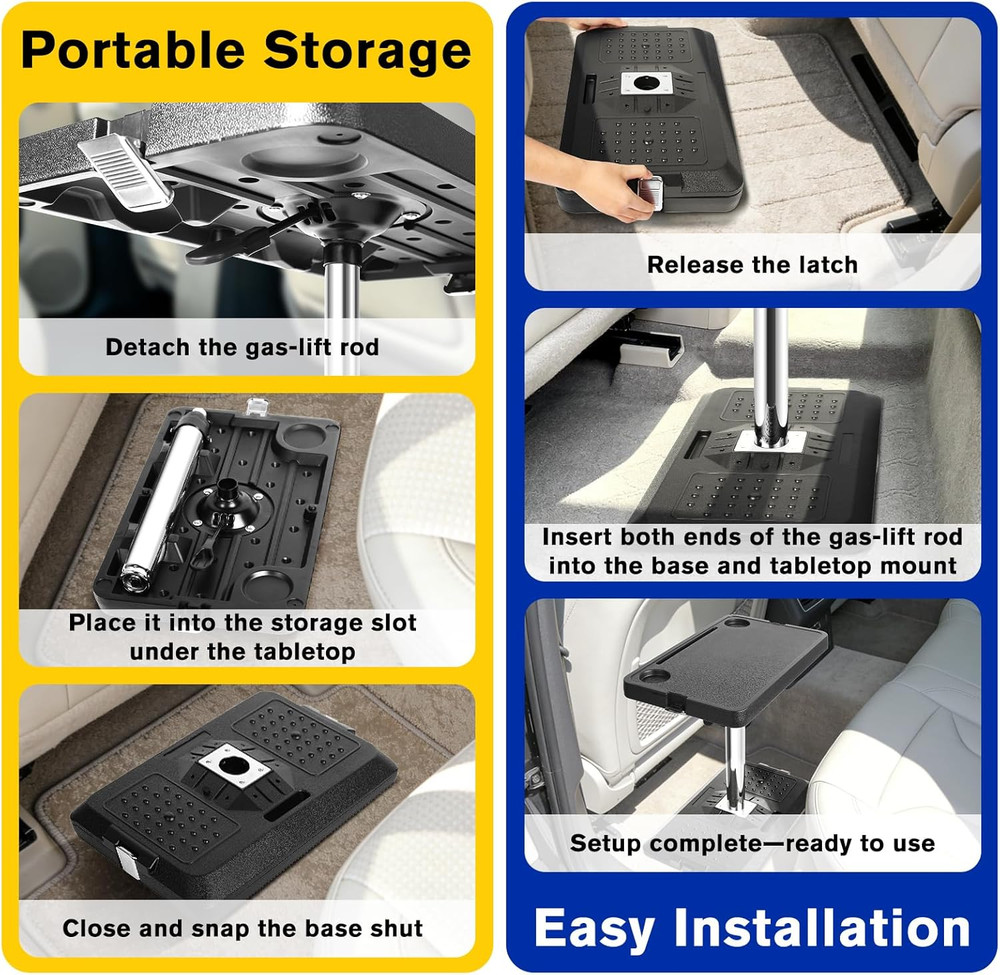 Portable Storage

Detach the gas-lift rod

Place it into the storage slot under the tabletop

Close and snap the base shut

Release the latch

Insert both ends of the gas-lift rod into the base and tabletop mount

Setup complete—ready to use

Easy Installation