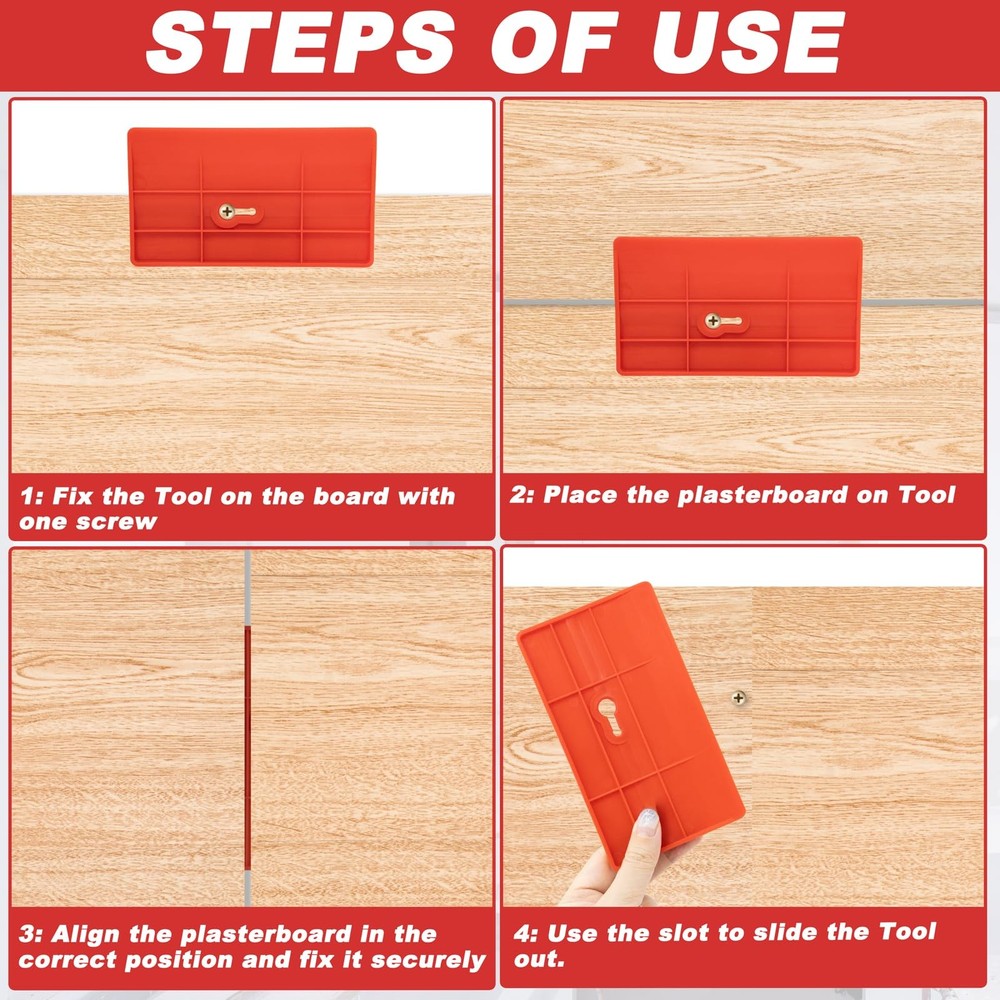 STEPS OF USE

1: Fix the Tool on the board with one screw

2: Place the plasterboard on Tool

3: Align the plasterboard in the correct position and fix it securely

4: Use the slot to slide the Tool out.