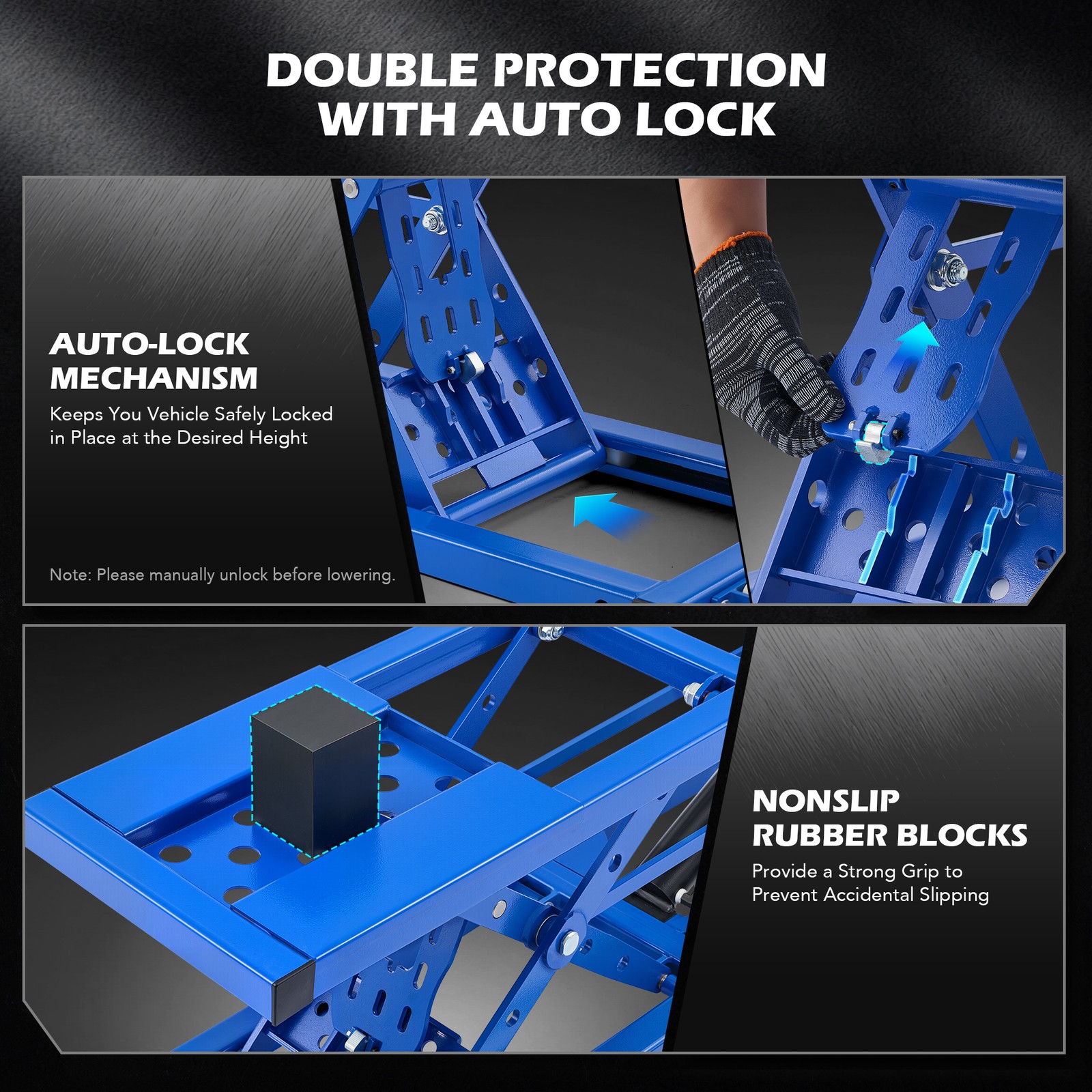 DOUBLE PROTECTION WITH AUTO LOCK

AUTO-LOCK MECHANISM
Keeps You Vehicle Safely Locked in Place at the Desired Height

Note: Please manually unlock before lowering.

NONSLIP RUBBER BLOCKS
Provide a Strong Grip to Prevent Accidental Slipping