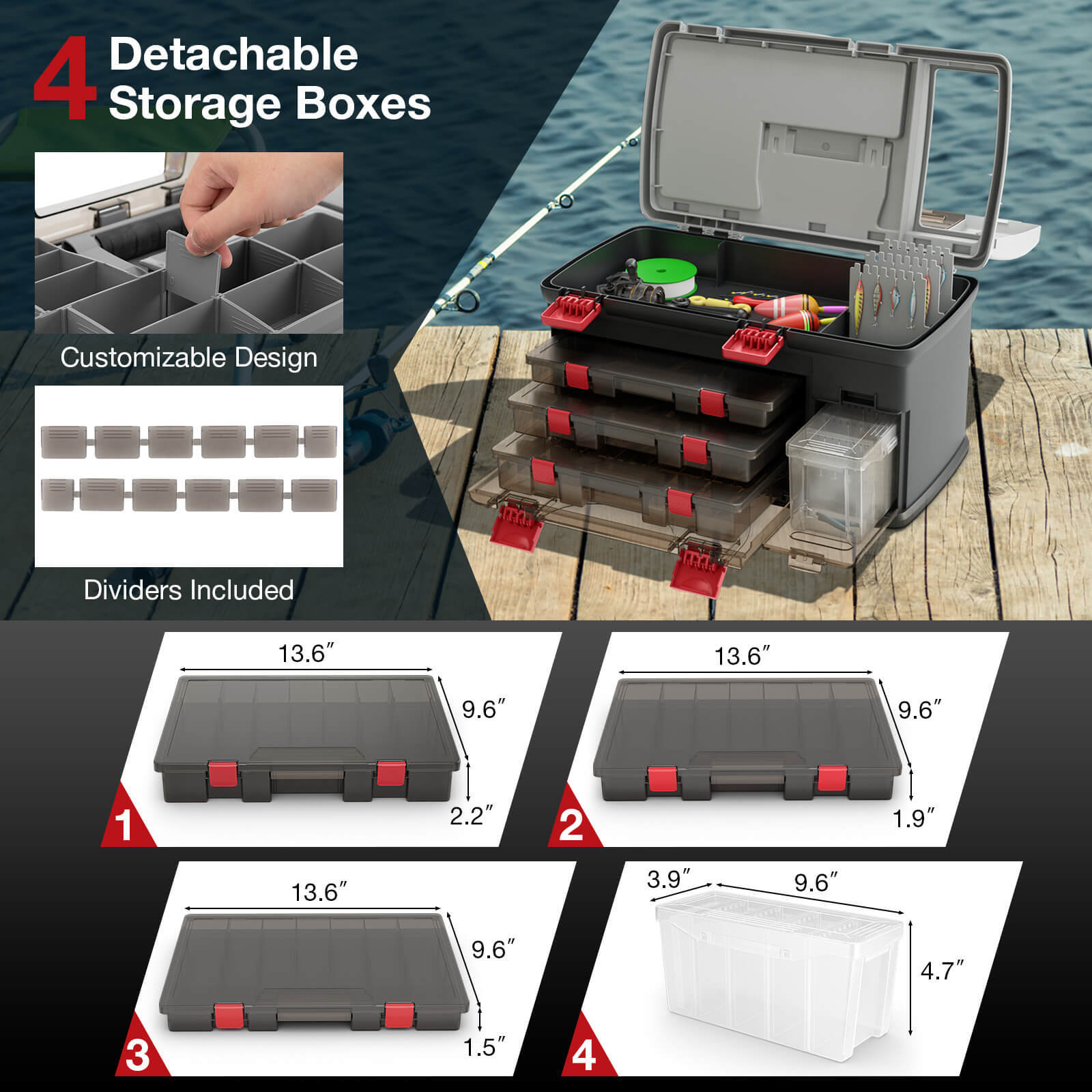 4 Detachable Storage Boxes

Customizable Design

Dividers Included

13.6″
9.6″
2.2″
1

13.6″
9.6″
1.9″
2

13.6″
9.6″
1.5″
3

3.9″
9.6″
4.7″
4