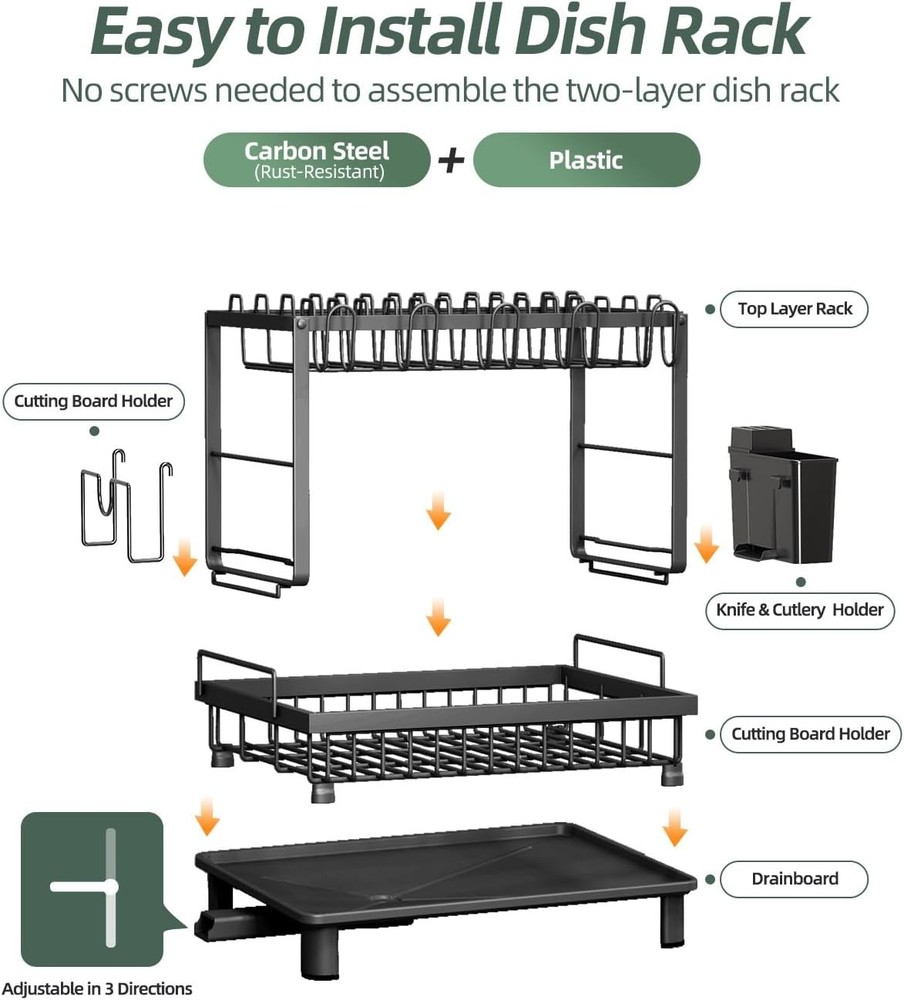 Easy to Install Dish Rack

No screws needed to assemble the two-layer dish rack

Carbon Steel
(Rust-Resistant)
+
Plastic

Top Layer Rack

Cutting Board Holder

Knife & Cutlery Holder

Cutting Board Holder

Drainboard

Adjustable in 3 Directions