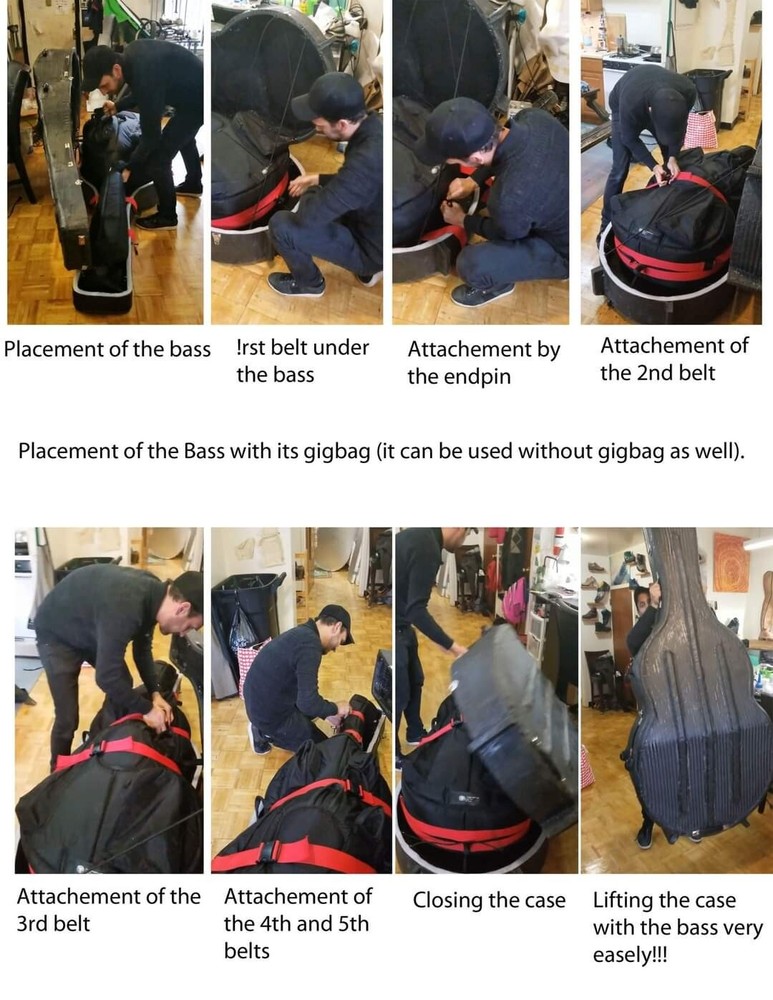 Placement of the bass

!rst belt under the bass

Attachement by the endpin

Attachement of the 2nd belt

Placement of the Bass with its gigbag (it can be used without gigbag as well).

Attachement of the 3rd belt

Attachement of the 4th and 5th belts

Closing the case

Lifting the case with the bass very easely!!!