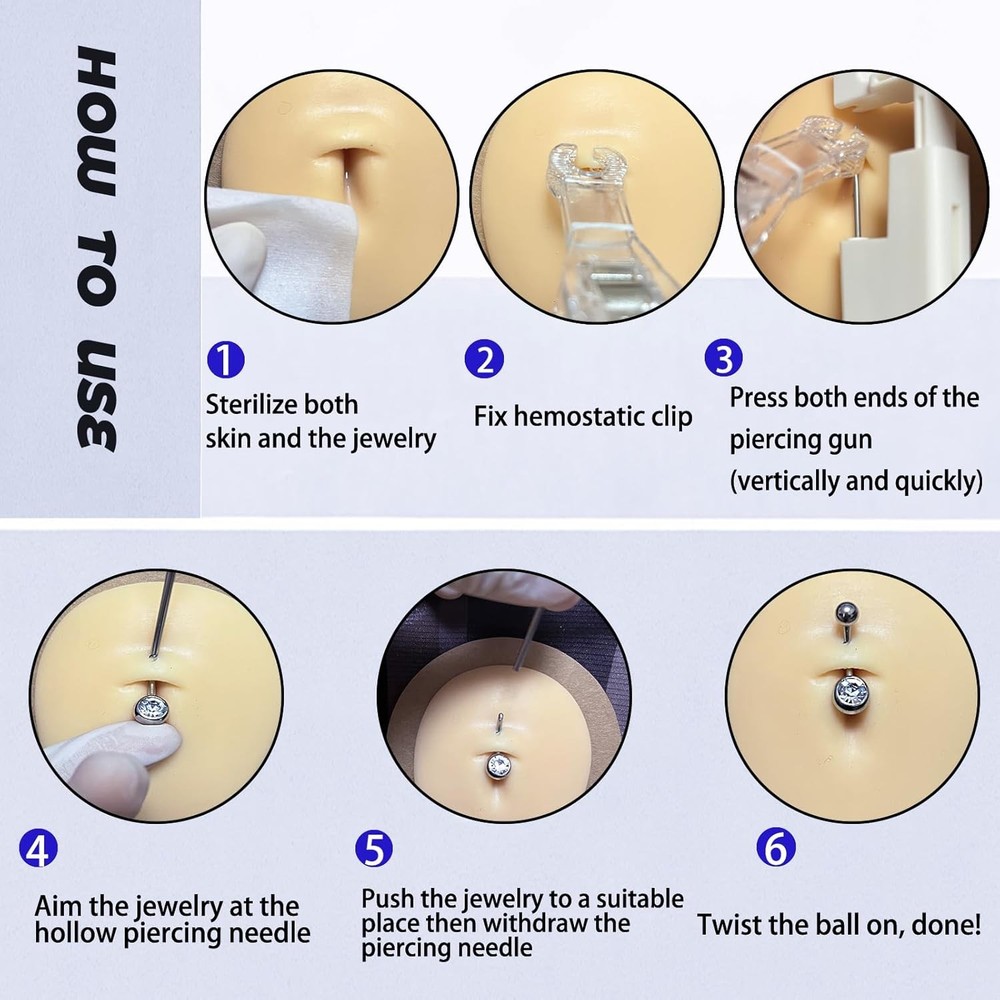 HOW TO USE

1
Sterilize both skin and the jewelry

2
Fix hemostatic clip

3
Press both ends of the piercing gun (vertically and quickly)

4
Aim the jewelry at the hollow piercing needle

5
Push the jewelry to a suitable place then withdraw the piercing needle

6
Twist the ball on, done!