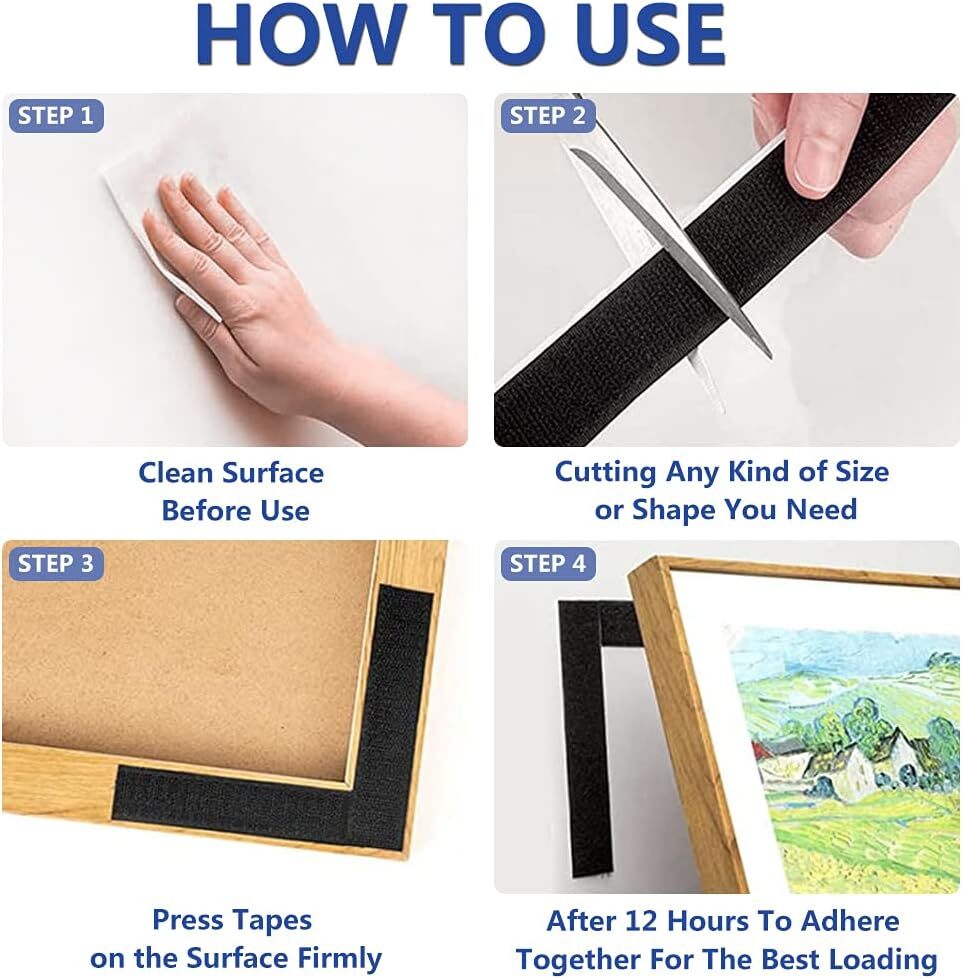 HOW TO USE

STEP 1

Clean Surface Before Use

STEP 2

Cutting Any Kind of Size or Shape You Need

STEP 3

Press Tapes on the Surface Firmly

STEP 4

After 12 Hours To Adhere Together For The Best Loading