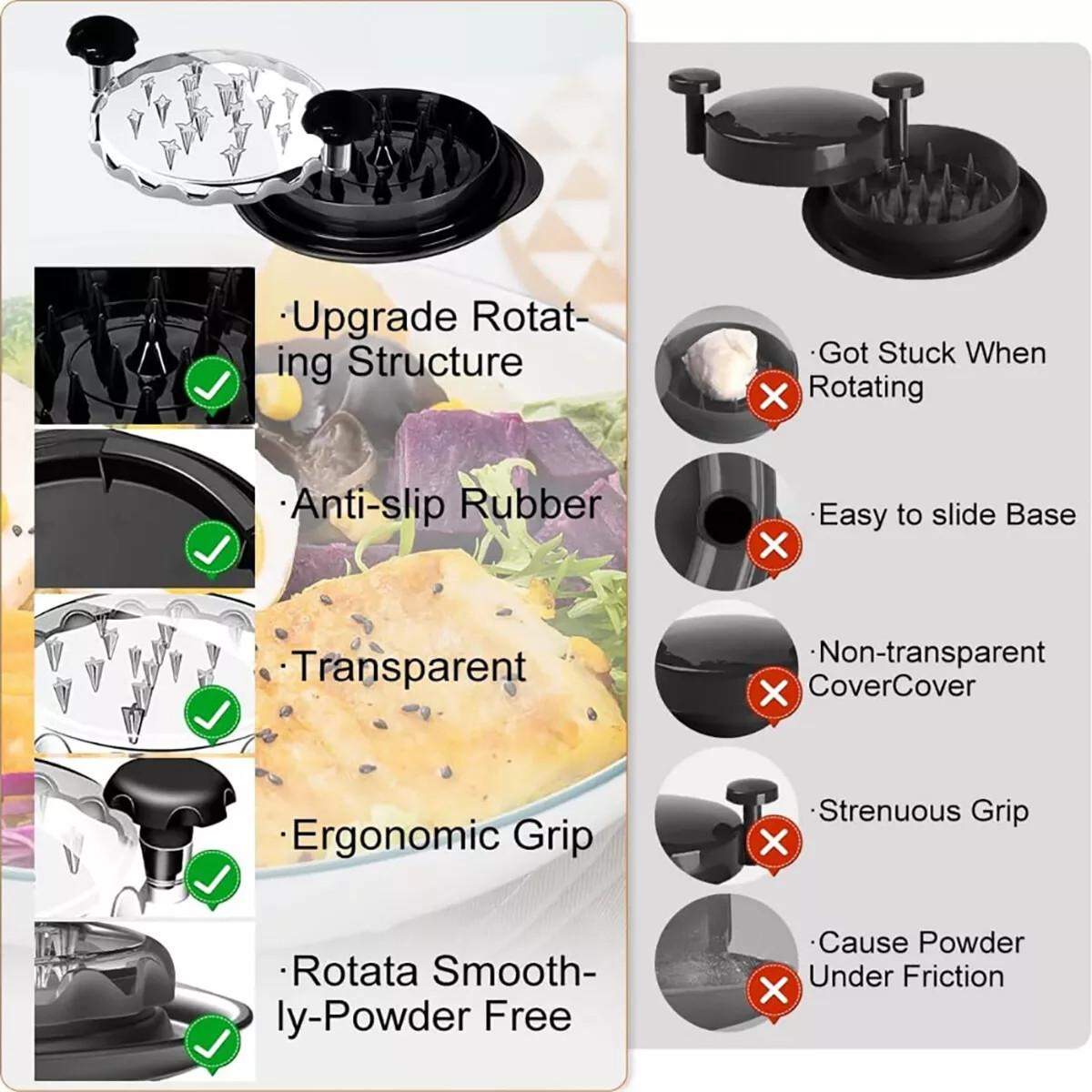 ·Upgrade Rotating Structure

·Anti-slip Rubber

·Transparent

·Ergonomic Grip

·Rotata Smoothly-Powder Free

·Got Stuck When Rotating

·Easy to slide Base

·Non-transparent CoverCover

·Strenuous Grip

·Cause Powder Under Friction