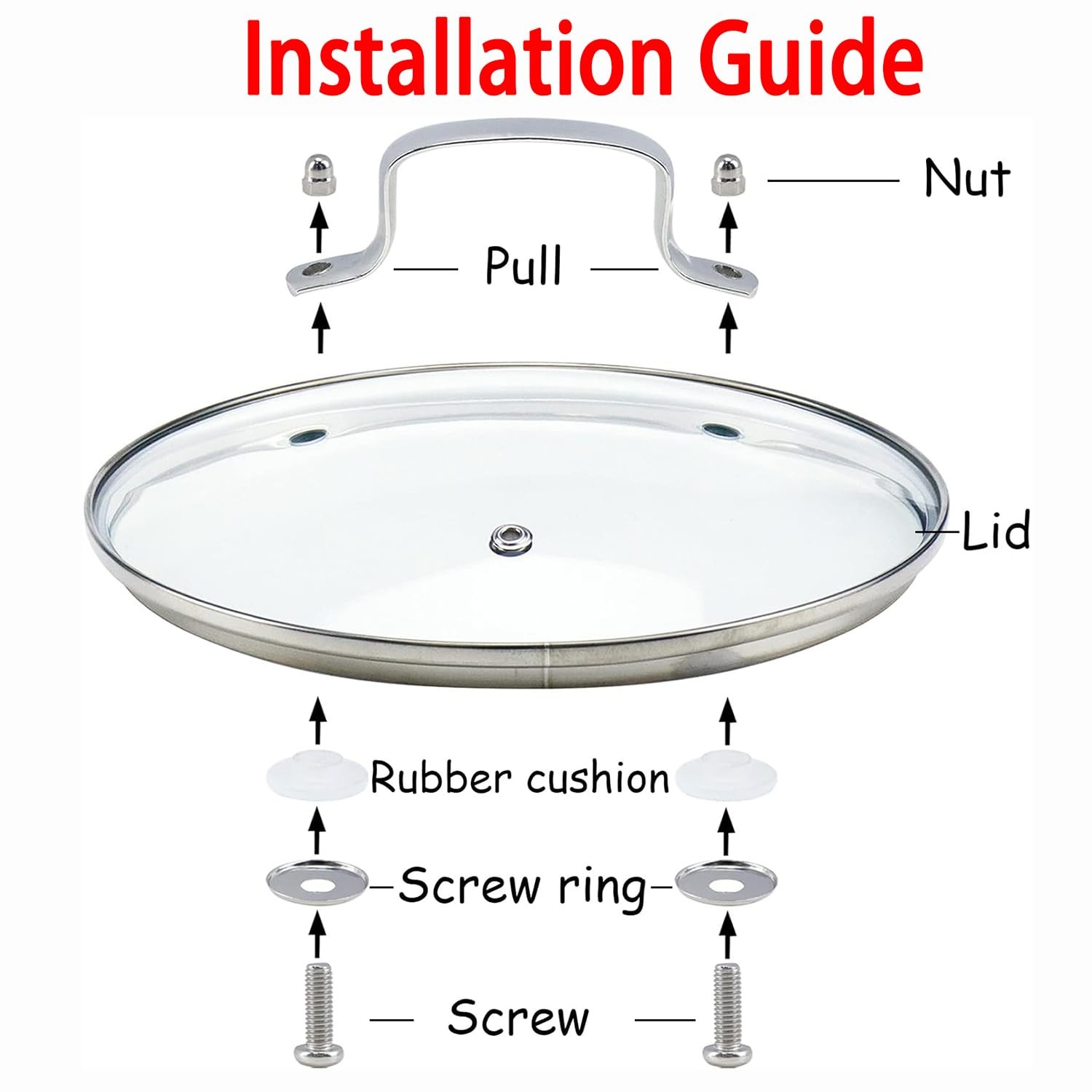 Installation Guide

Nut

Pull

Lid

Rubber cushion

Screw ring

Screw