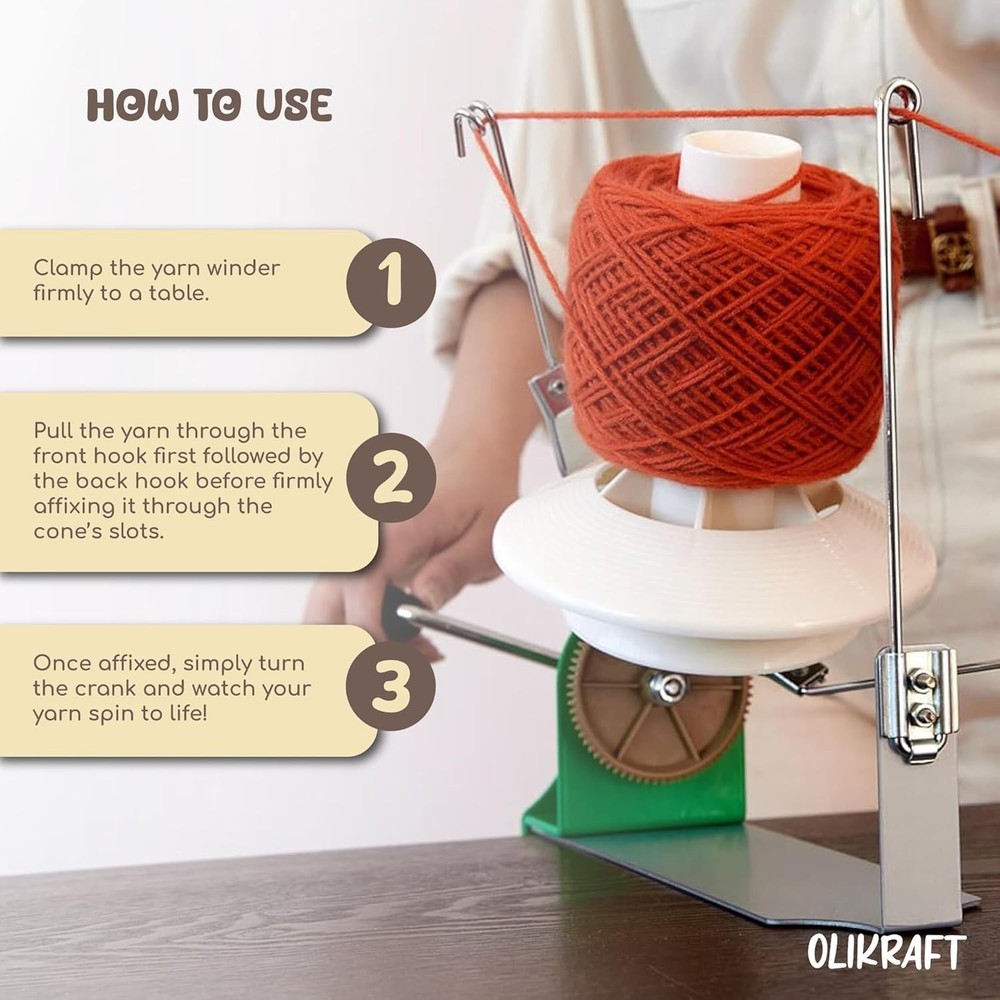 HOW TO USE

Clamp the yarn winder firmly to a table.

1

Pull the yarn through the front hook first followed by the back hook before firmly affixing it through the cone's slots.

2

Once affixed, simply turn the crank and watch your yarn spin to life!

3

OLIKRAFT