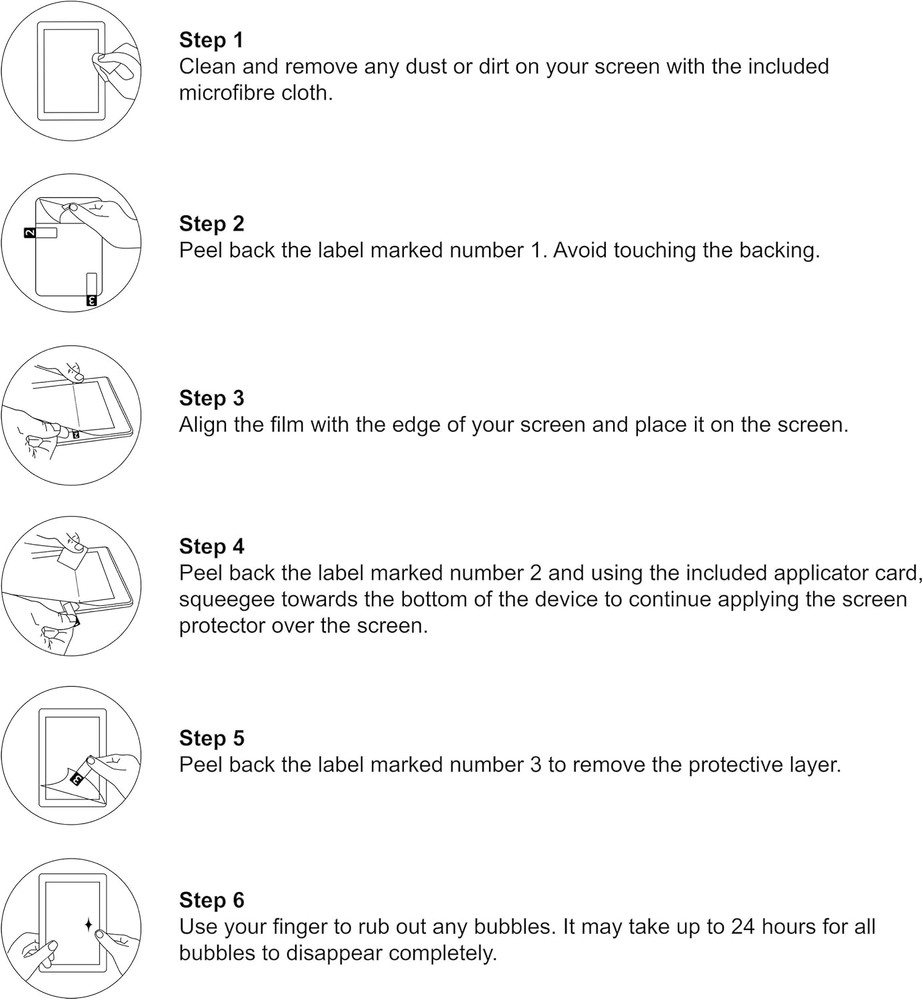 Step 1
Clean and remove any dust or dirt on your screen with the included microfibre cloth.

2
3

Step 2
Peel back the label marked number 1. Avoid touching the backing.

Step 3
Align the film with the edge of your screen and place it on the screen.

Step 4
Peel back the label marked number 2 and using the included applicator card, squeegee towards the bottom of the device to continue applying the screen protector over the screen.

3

Step 5
Peel back the label marked number 3 to remove the protective layer.

Step 6
Use your finger to rub out any bubbles. It may take up to 24 hours for all bubbles to disappear completely.