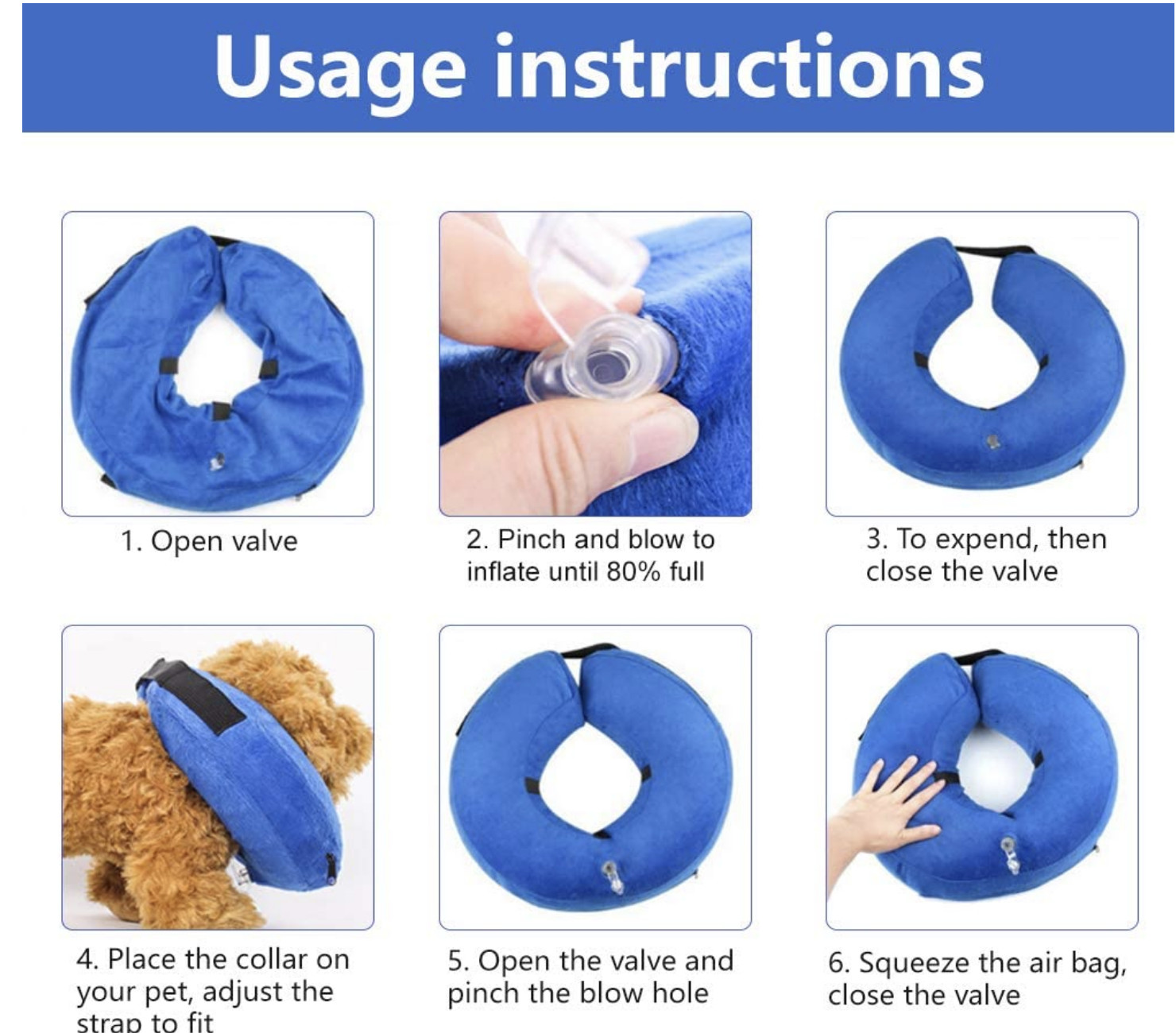 Usage instructions

1. Open valve

2. Pinch and blow to inflate until 80% full

3. To expend, then close the valve

4. Place the collar on your pet, adjust the strap to fit

5. Open the valve and pinch the blow hole

6. Squeeze the air bag, close the valve