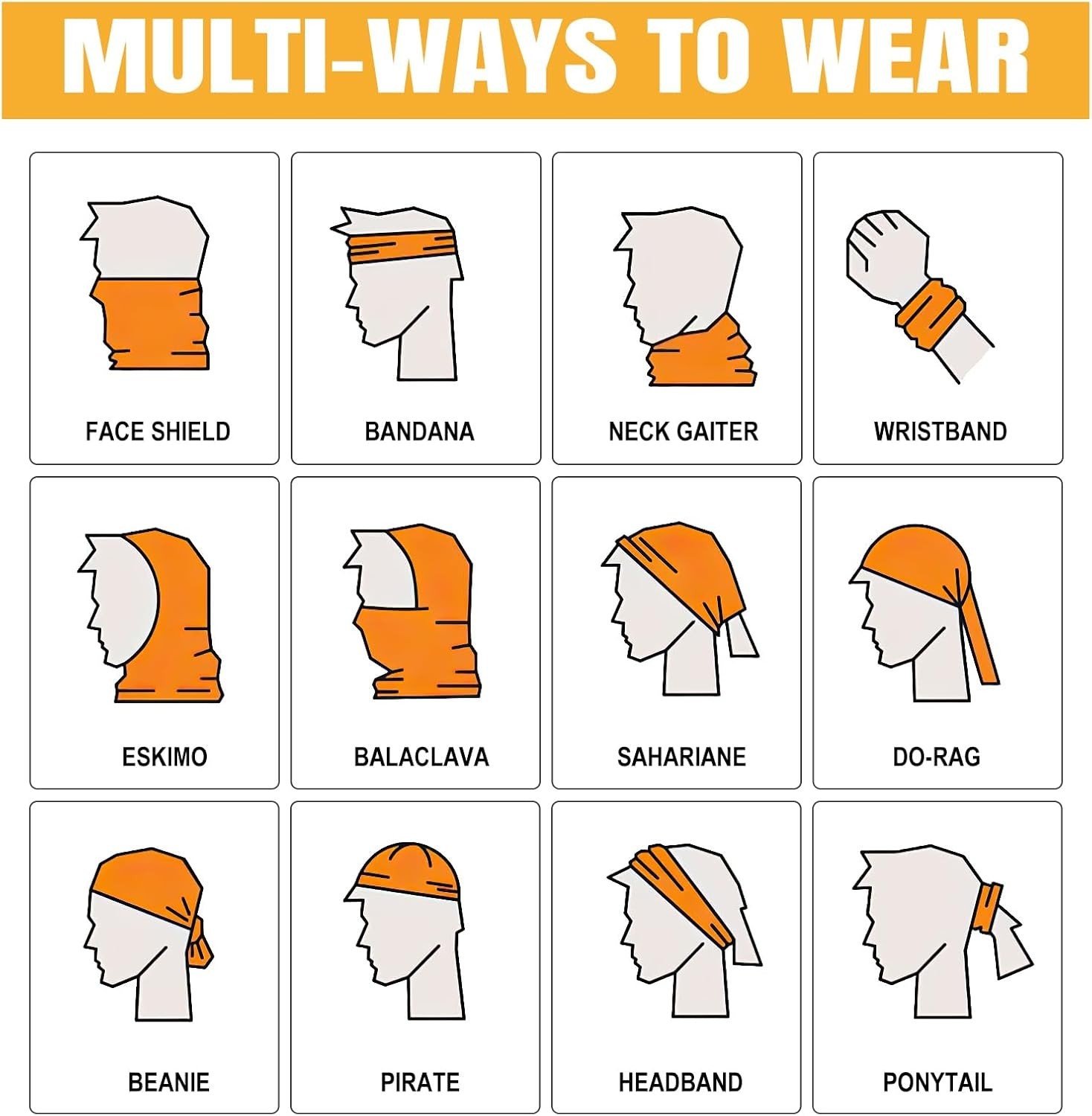 MULTI-WAYS TO WEAR

FACE SHIELD

BANDANA

NECK GAITER

WRISTBAND

ESKIMO

BALACLAVA

SAHARIANE

DO-RAG

BEANIE

PIRATE

HEADBAND

PONYTAIL