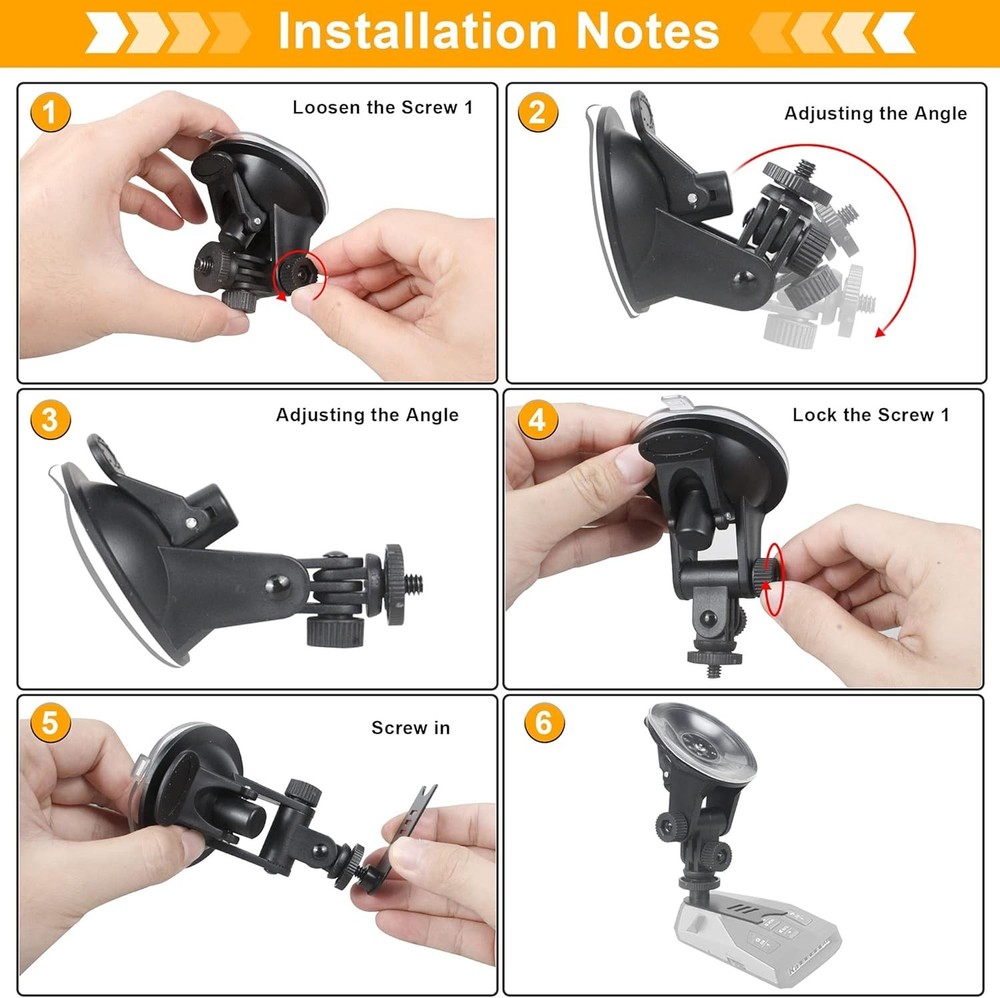 Installation Notes

1 Loosen the Screw 1

2 Adjusting the Angle

3 Adjusting the Angle

4 Lock the Screw 1

5 Screw in

6