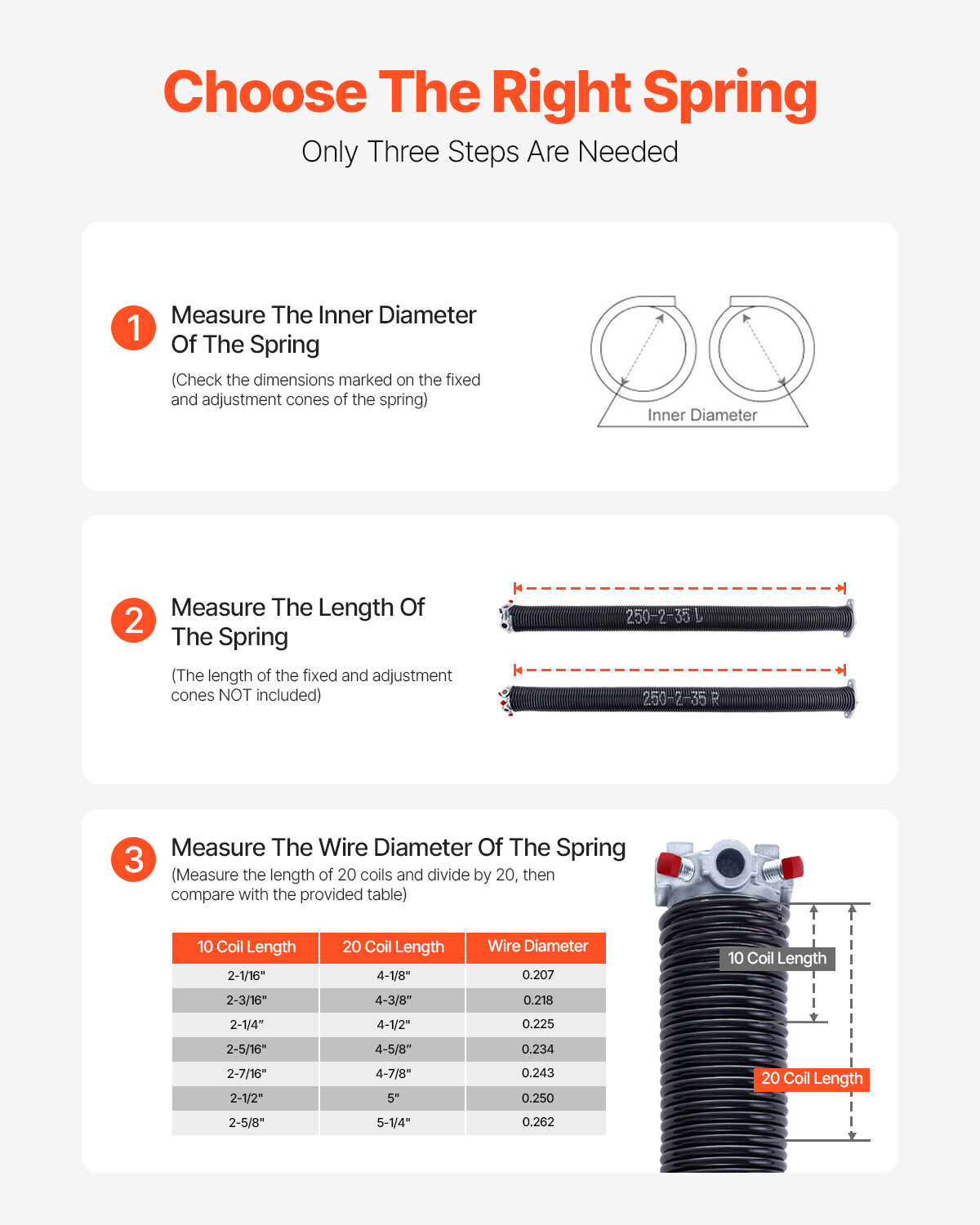 Choose The Right Spring
Only Three Steps Are Needed

1 Measure The Inner Diameter Of The Spring
(Check the dimensions marked on the fixed and adjustment cones of the spring)

Inner Diameter

2 Measure The Length Of The Spring
(The length of the fixed and adjustment cones NOT included)

250-2-35 L
250-2-35 R

3 Measure The Wire Diameter Of The Spring
(Measure the length of 20 coils and divide by 20, then compare with the provided table)

| 10 Coil Length | 20 Coil Length | Wire Diameter |
|---|---|---|
| 2-1/16" | 4-1/8" | 0.207 |
| 2-3/16" | 4-3/8" | 0.218 |
| 2-1/4" | 4-1/2" | 0.225 |
| 2-5/16" | 4-5/8" | 0.234 |
| 2-7/16" | 4-7/8" | 0.243 |
| 2-1/2" | 5" | 0.250 |
| 2-5/8" | 5-1/4" | 0.262 |

10 Coil Length
20 Coil Length