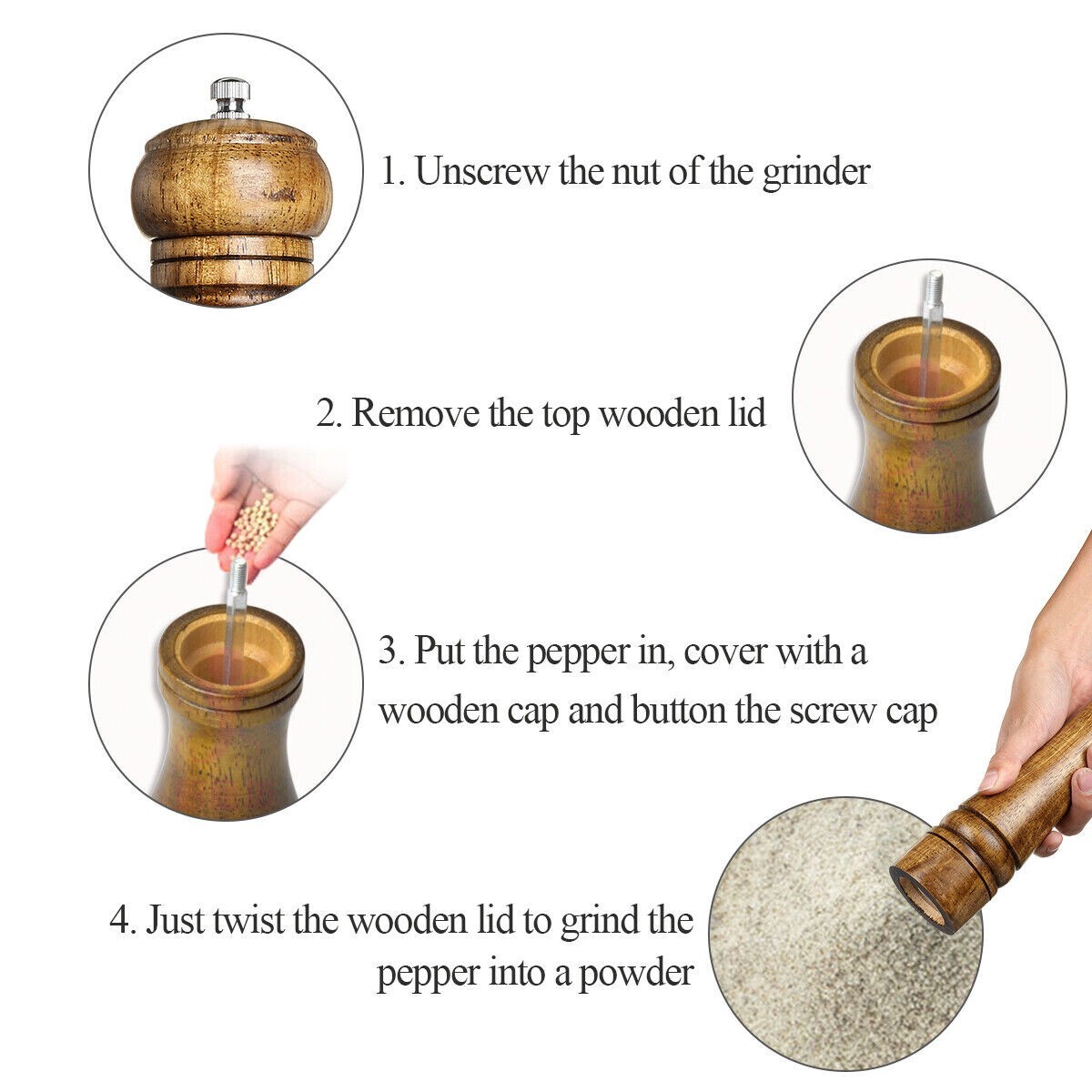 1. Unscrew the nut of the grinder

2. Remove the top wooden lid

3. Put the pepper in, cover with a wooden cap and button the screw cap

4. Just twist the wooden lid to grind the pepper into a powder