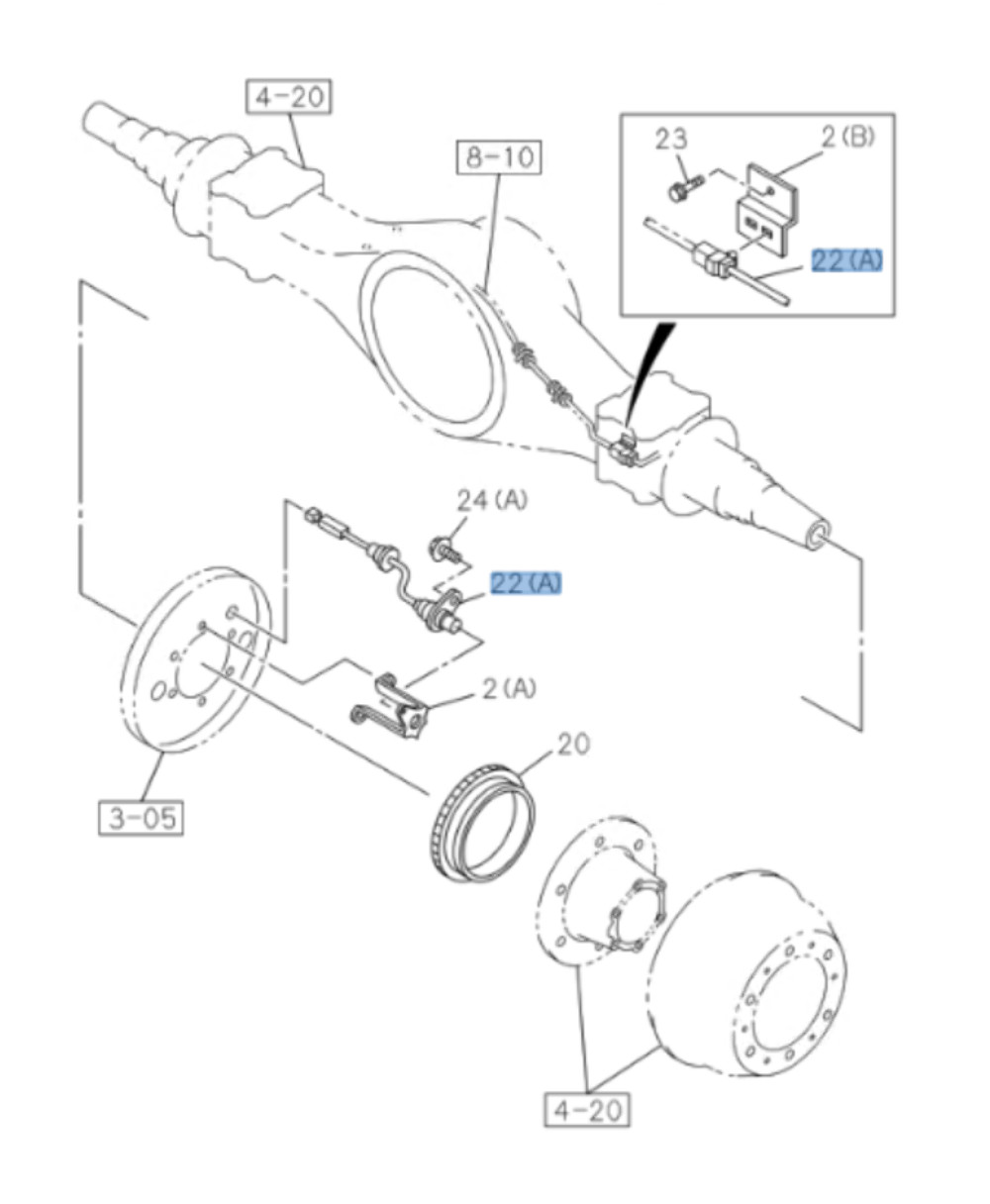 4-20
8-10
23
2(B)
22(A)
24(A)
22(A)
2(A)
20
3-05
4-20