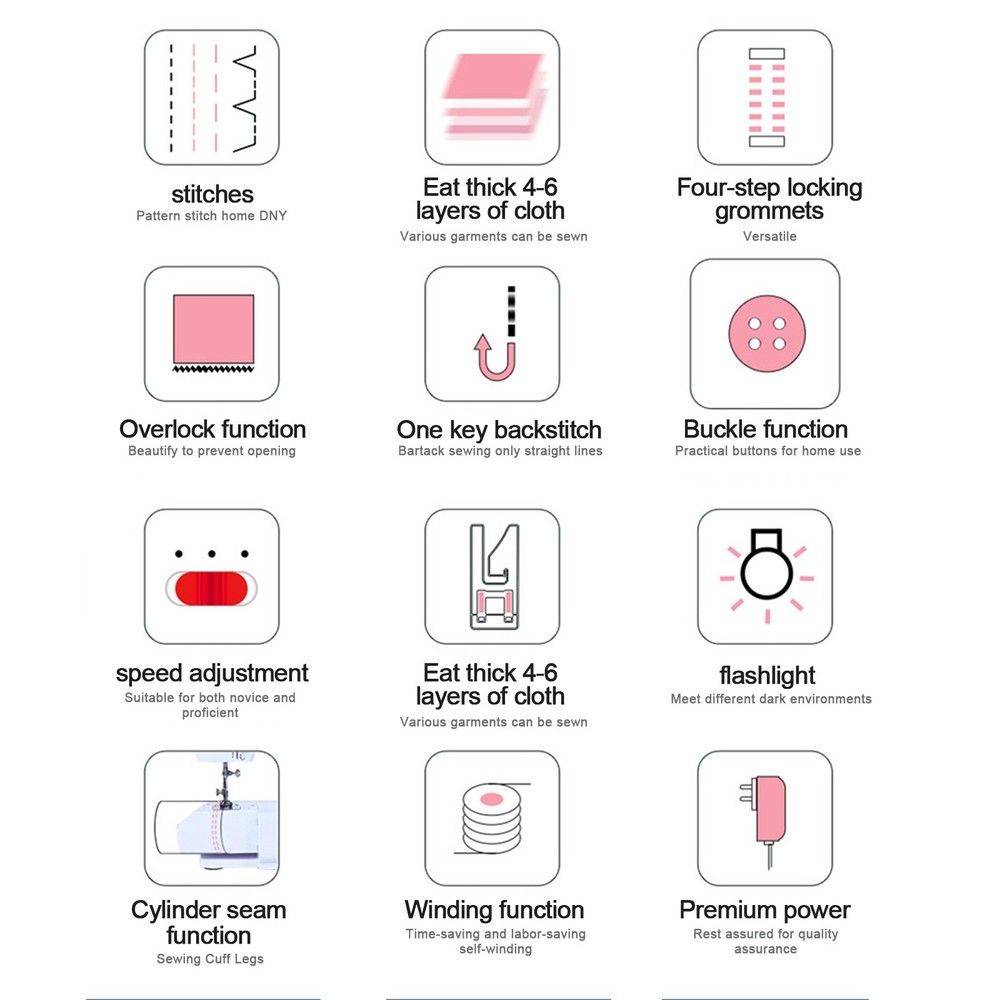 stitches
Pattern stitch home DNY

Eat thick 4-6 layers of cloth
Various garments can be sewn

Four-step locking grommets
Versatile

Overlock function
Beautify to prevent opening

One key backstitch
Bartack sewing only straight lines

Buckle function
Practical buttons for home use

speed adjustment
Suitable for both novice and proficient

Eat thick 4-6 layers of cloth
Various garments can be sewn

flashlight
Meet different dark environments

Cylinder seam function
Sewing Cuff Legs

Winding function
Time-saving and labor-saving self-winding

Premium power
Rest assured for quality assurance