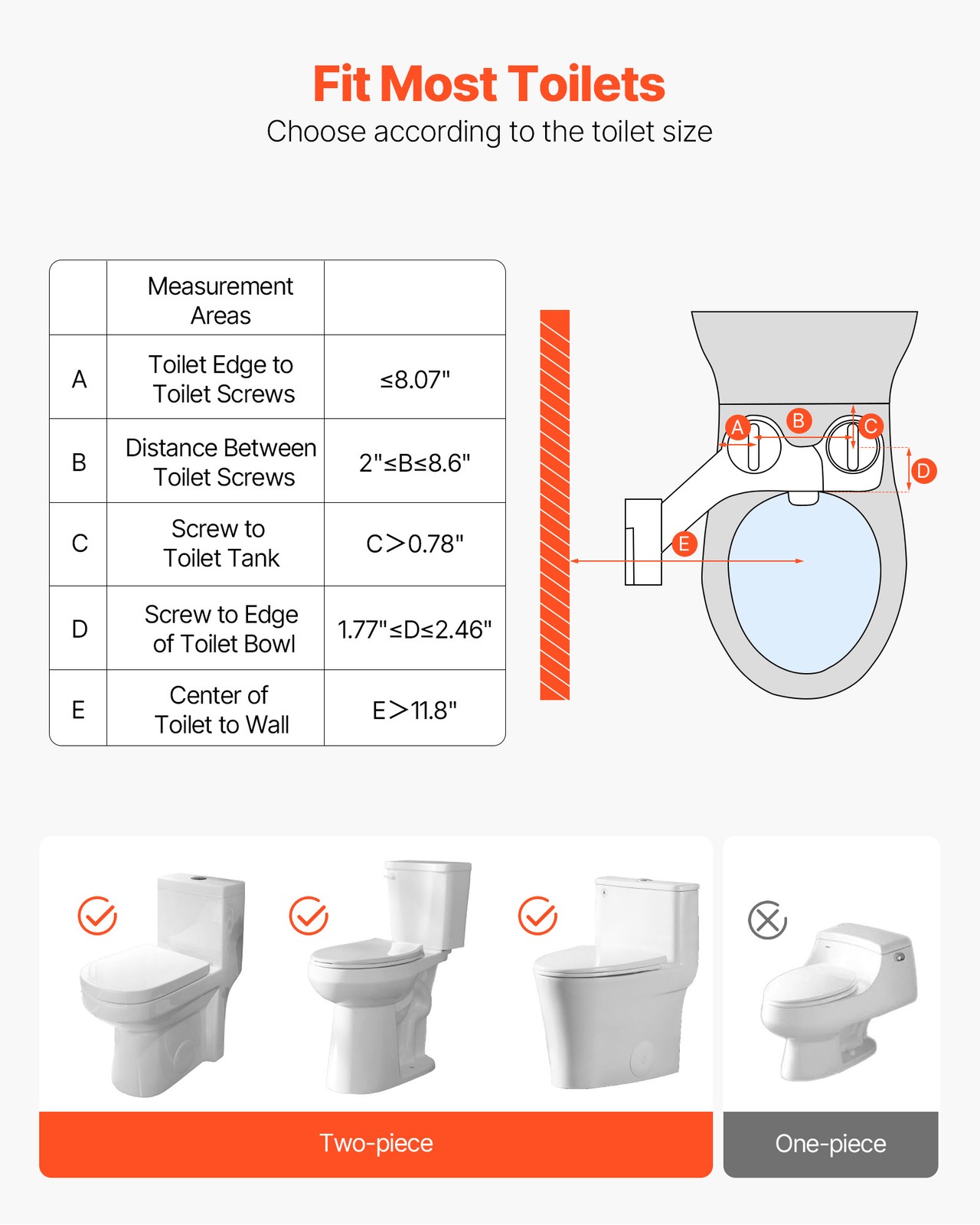 Fit Most Toilets
Choose according to the toilet size

| | Measurement Areas | |
|---|---|---|
| A | Toilet Edge to Toilet Screws | ≤8.07" |
| B | Distance Between Toilet Screws | 2"≤B≤8.6" |
| C | Screw to Toilet Tank | C>0.78" |
| D | Screw to Edge of Toilet Bowl | 1.77"≤D≤2.46" |
| E | Center of Toilet to Wall | E>11.8" |

A B C D E

Two-piece

One-piece